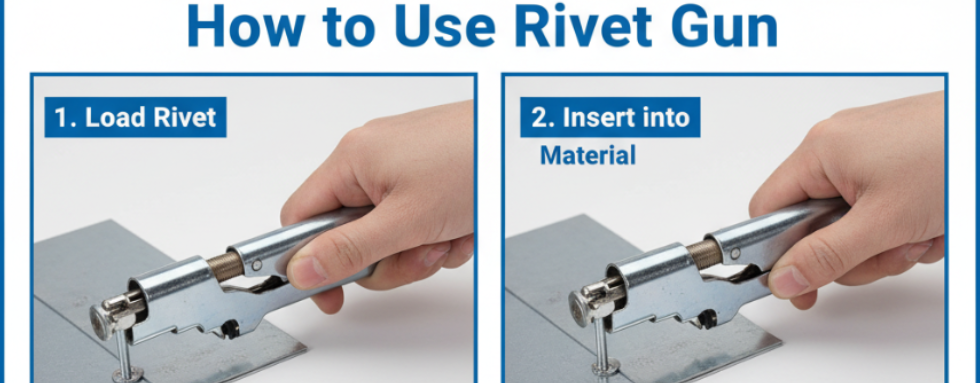 How to Use Rivet Gun

1. Load Rivet

2. Insert into Material