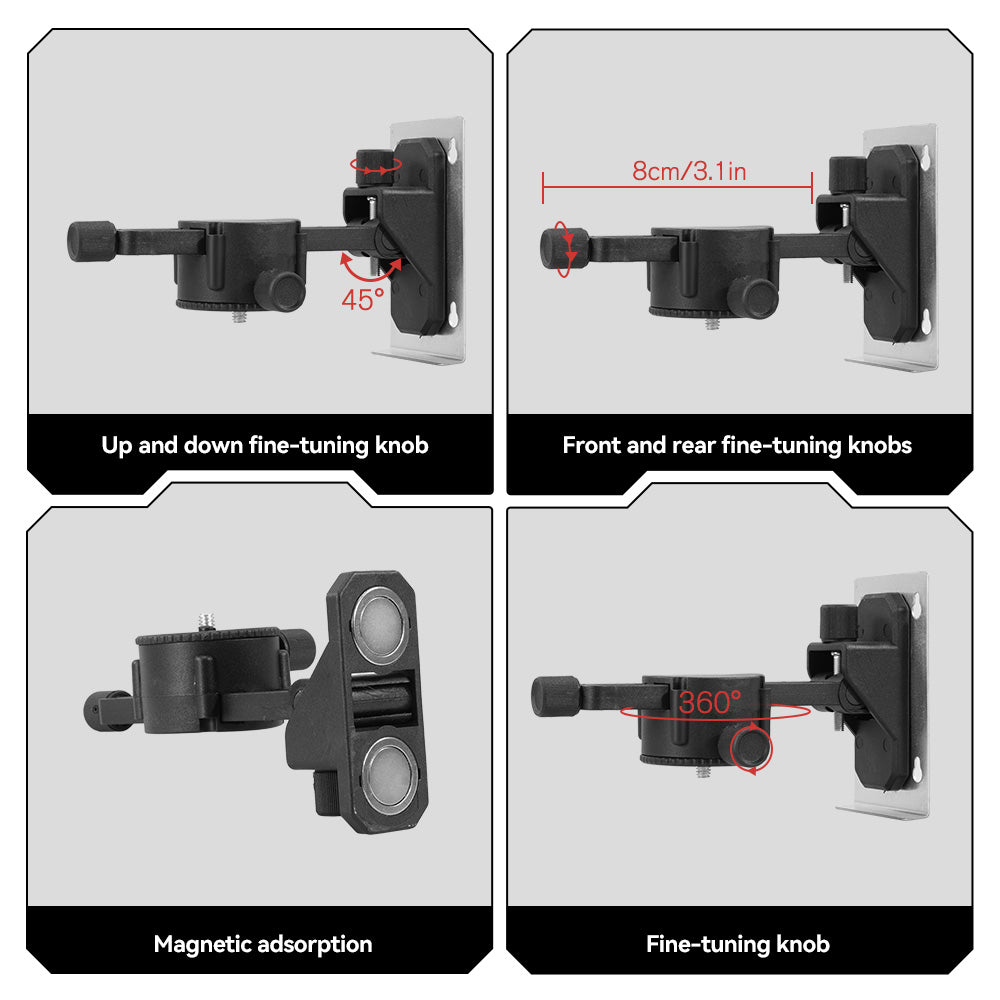 45°

Up and down fine-tuning knob

8cm/3.1in

Front and rear fine-tuning knobs

Magnetic adsorption

360°

Fine-tuning knob