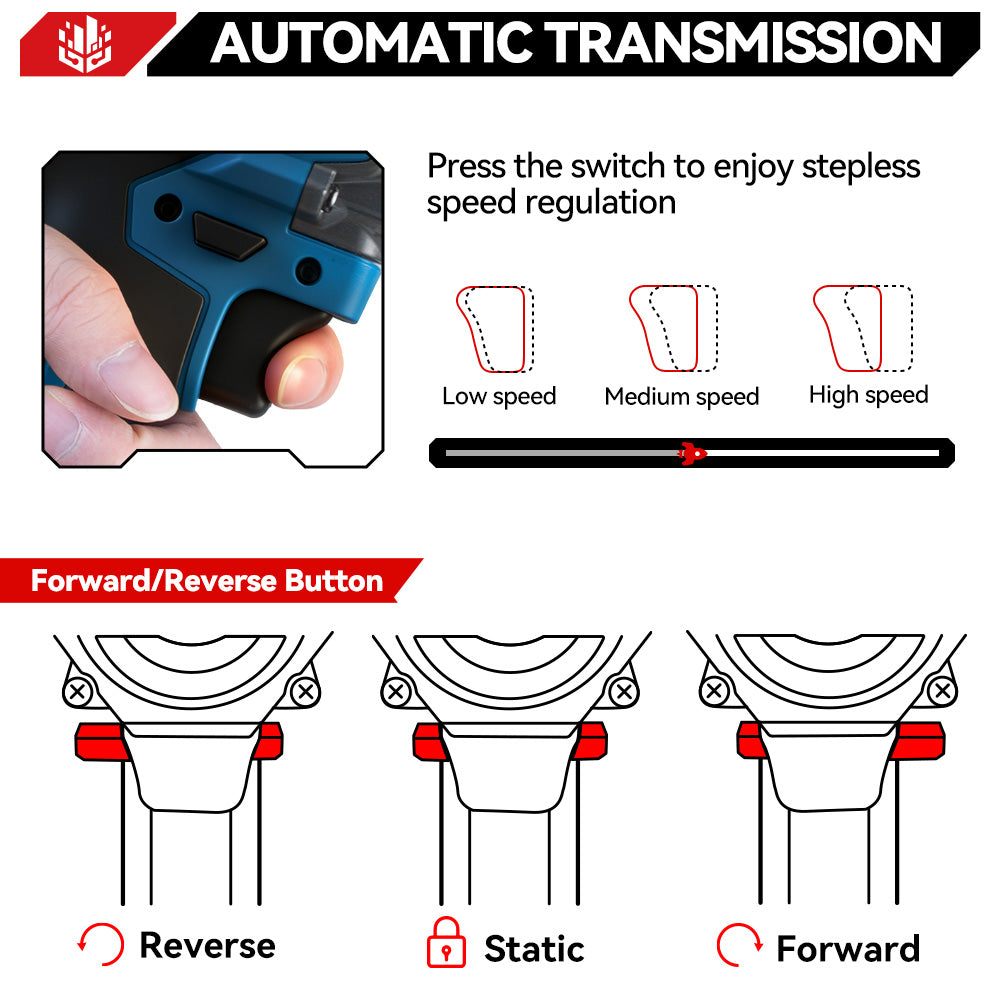 AUTOMATIC TRANSMISSION

Press the switch to enjoy stepless speed regulation

Low speed

Medium speed

High speed

Forward/Reverse Button

Reverse

Static

Forward