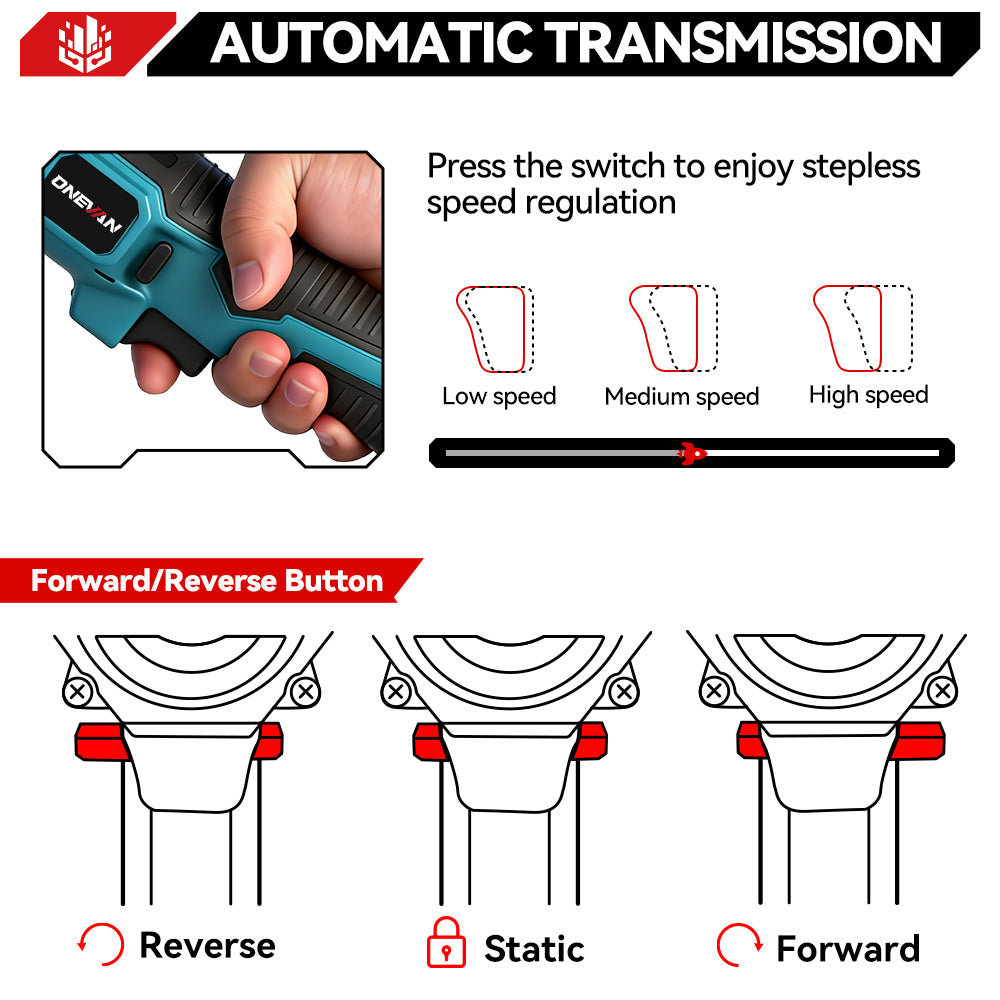 AUTOMATIC TRANSMISSION

ONEVAN

Press the switch to enjoy stepless speed regulation

Low speed

Medium speed

High speed

Forward/Reverse Button

Reverse

Static

Forward