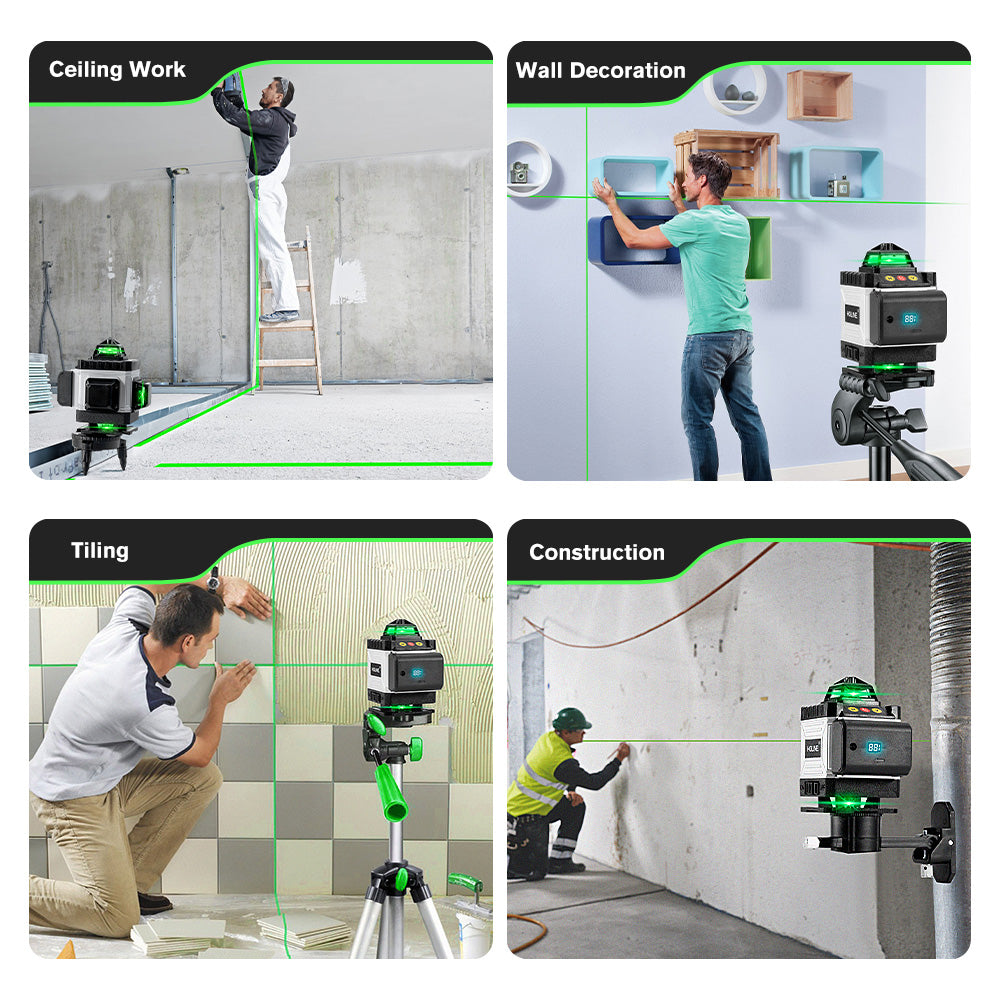 Ceiling Work

Wall Decoration

Tiling

Construction