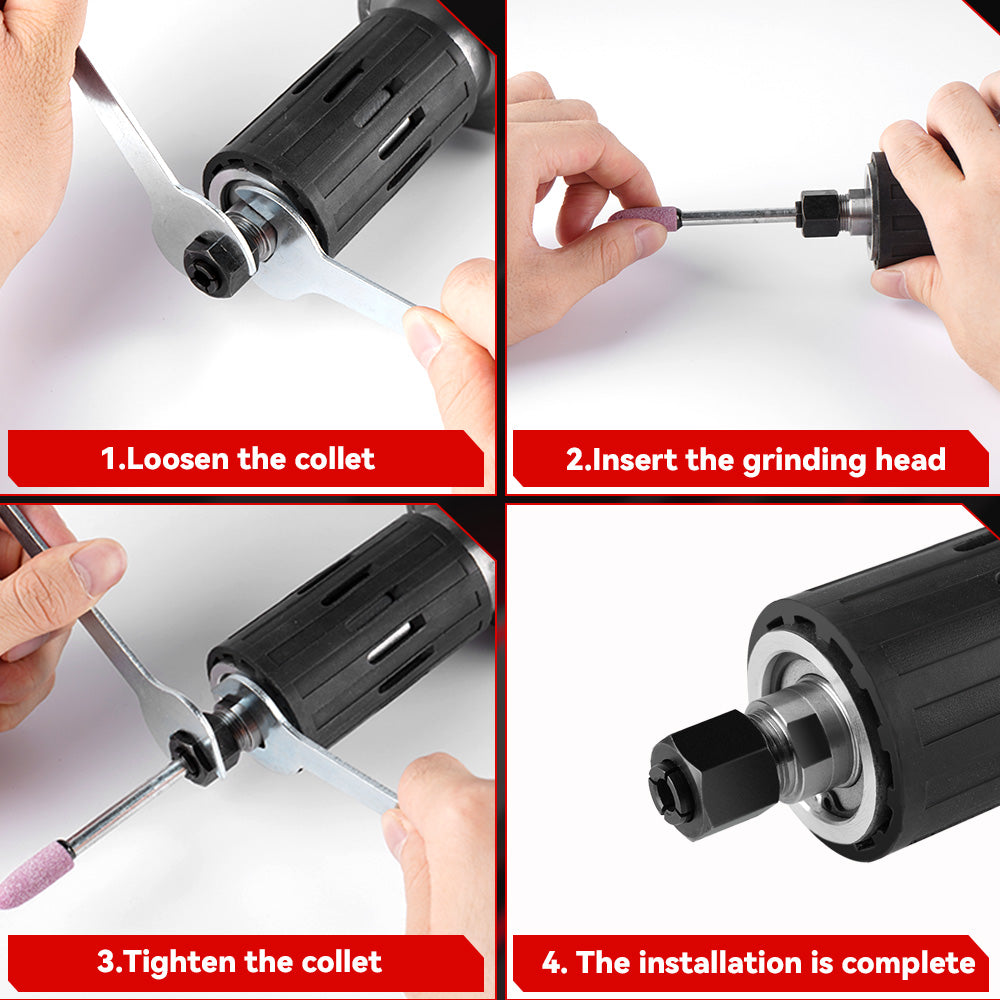 1.Loosen the collet

2.Insert the grinding head

3.Tighten the collet

4. The installation is complete