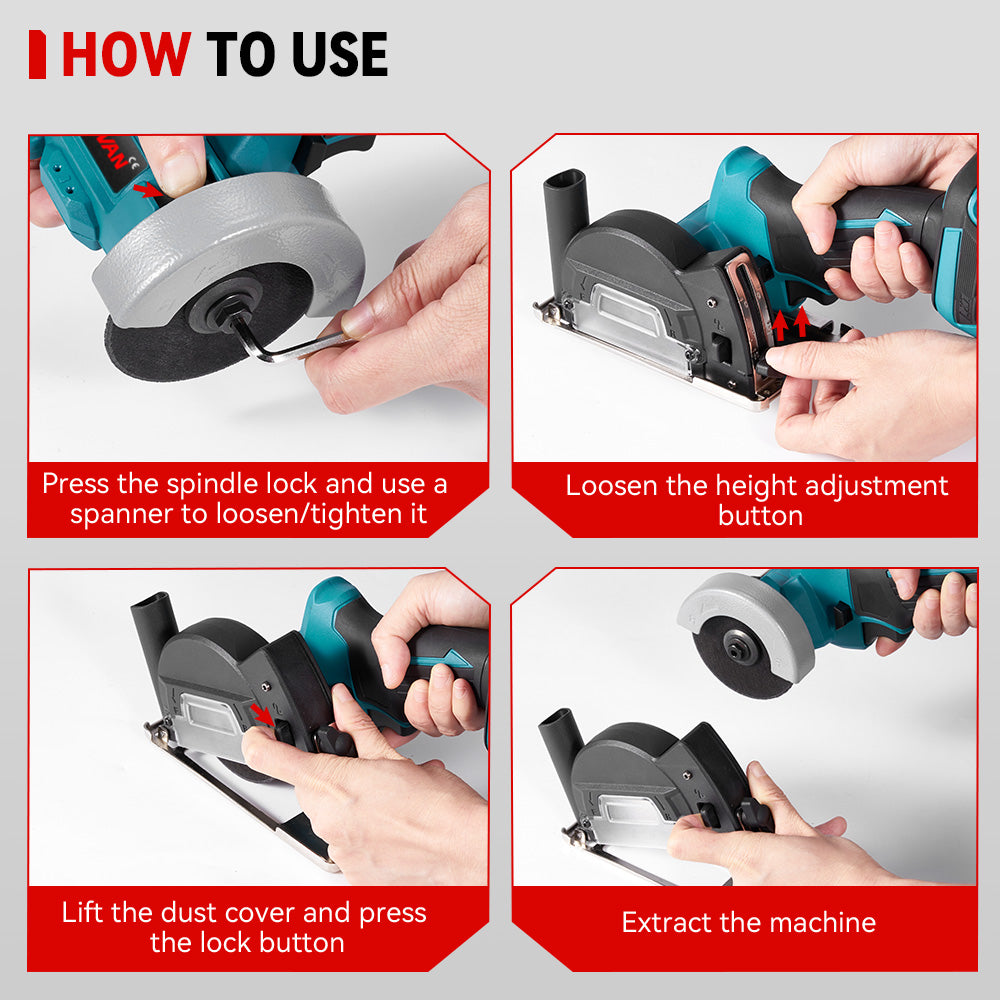 HOW TO USE

Press the spindle lock and use a spanner to loosen/tighten it

Loosen the height adjustment button

Lift the dust cover and press the lock button

Extract the machine