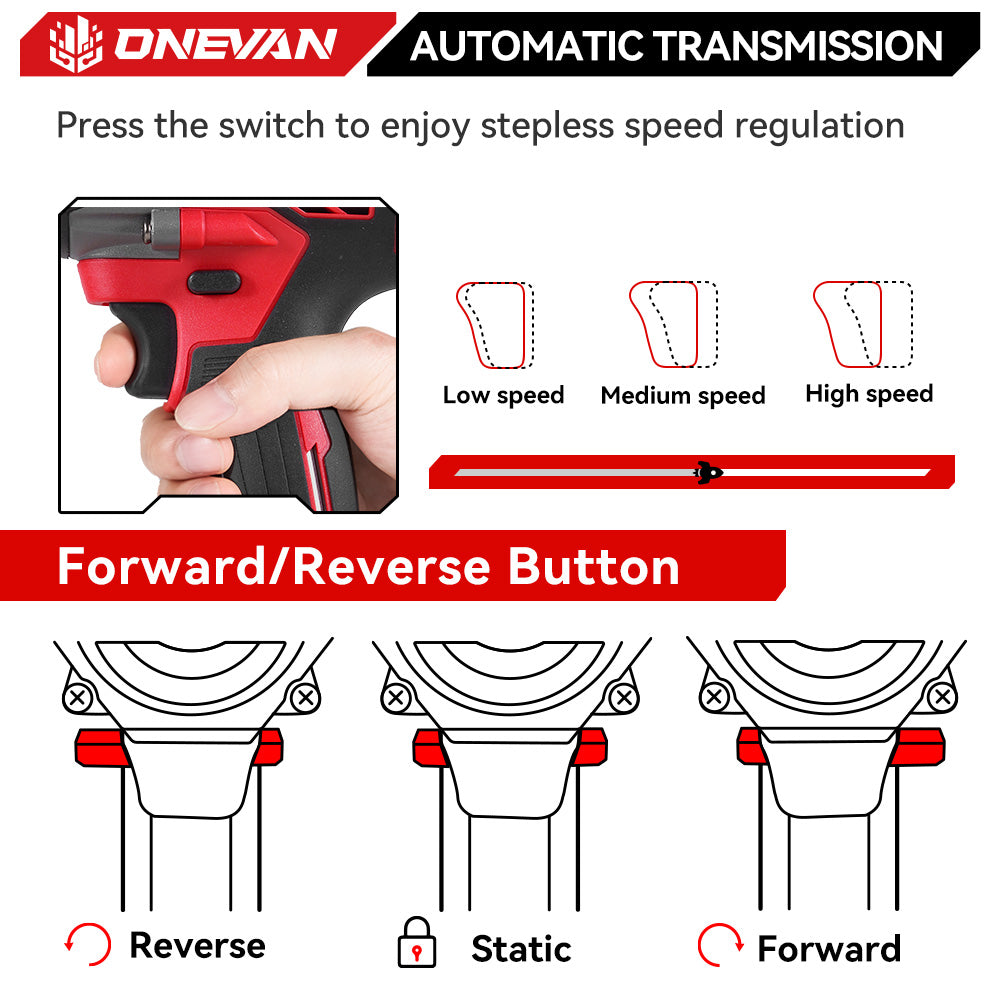 ONEVAN AUTOMATIC TRANSMISSION

Press the switch to enjoy stepless speed regulation

Low speed
Medium speed
High speed

Forward/Reverse Button

Reverse
Static
Forward