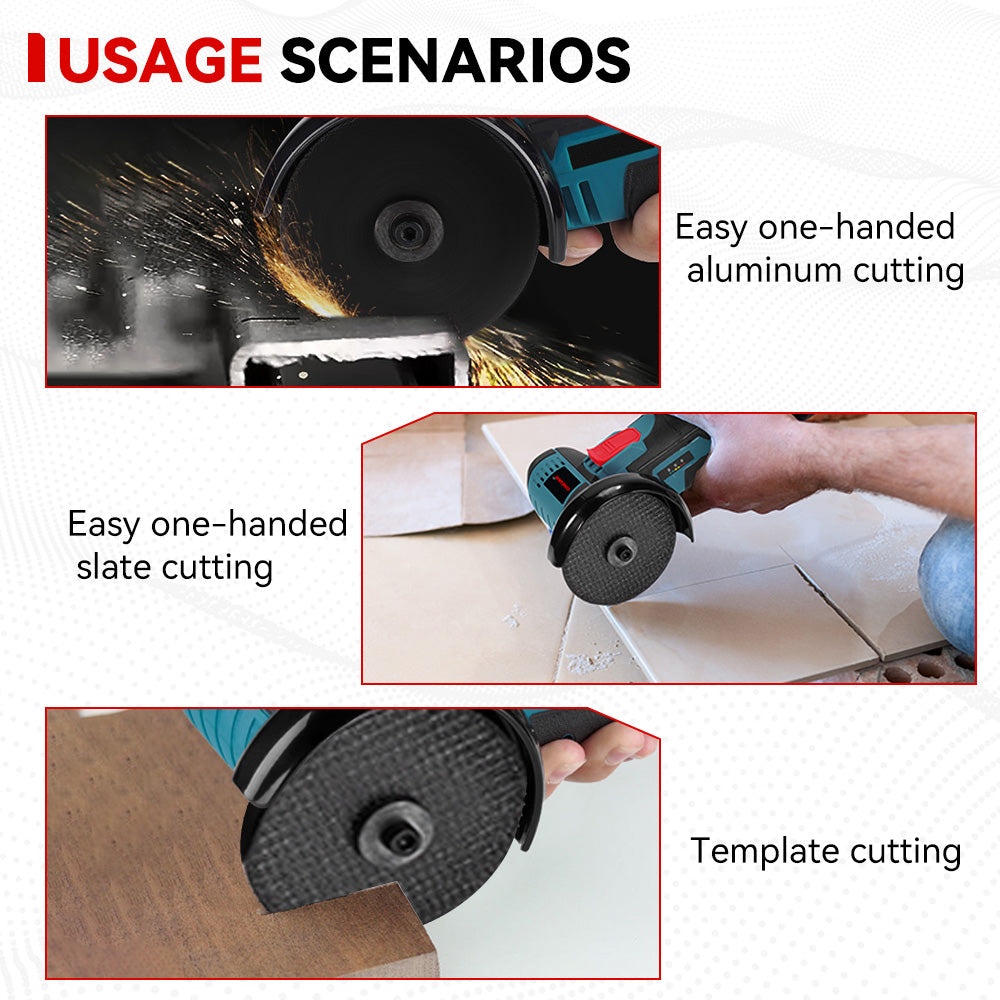 USAGE SCENARIOS

Easy one-handed aluminum cutting

Easy one-handed slate cutting

Template cutting