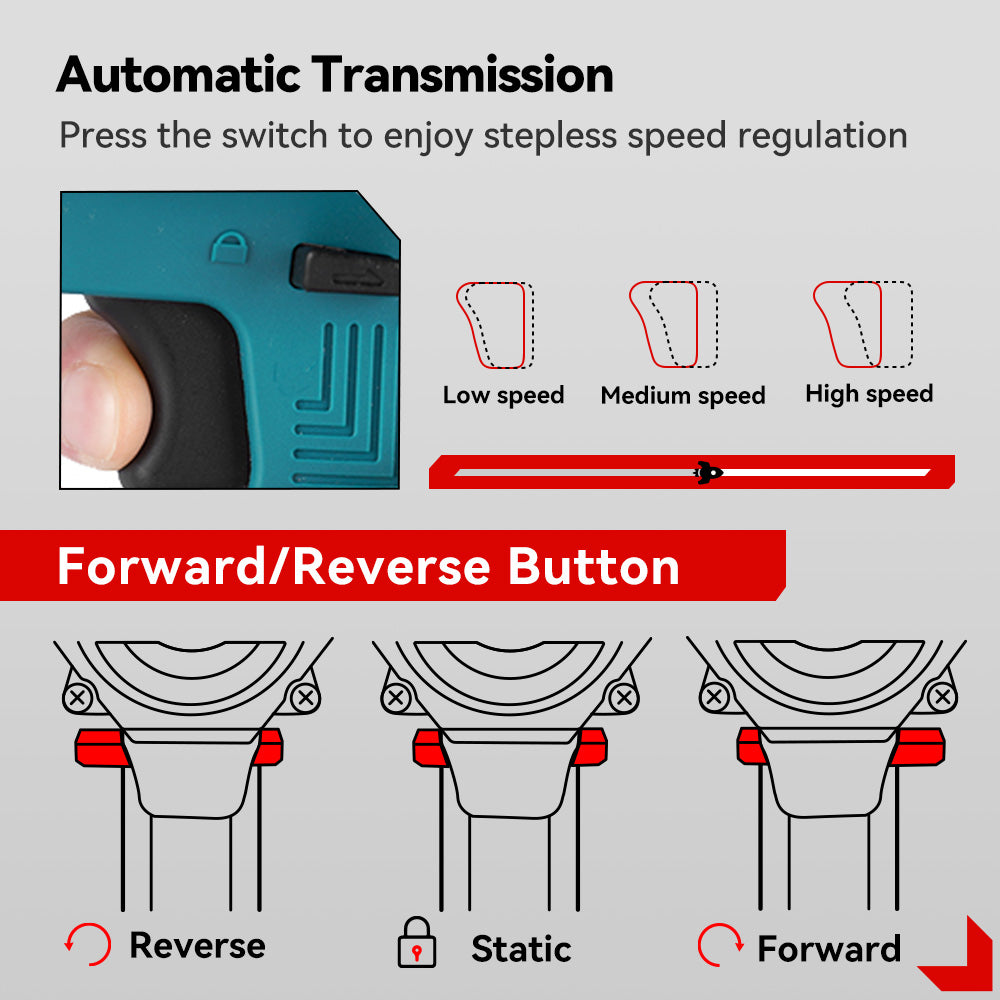 Automatic Transmission
Press the switch to enjoy stepless speed regulation

Low speed
Medium speed
High speed

Forward/Reverse Button

Reverse
Static
Forward