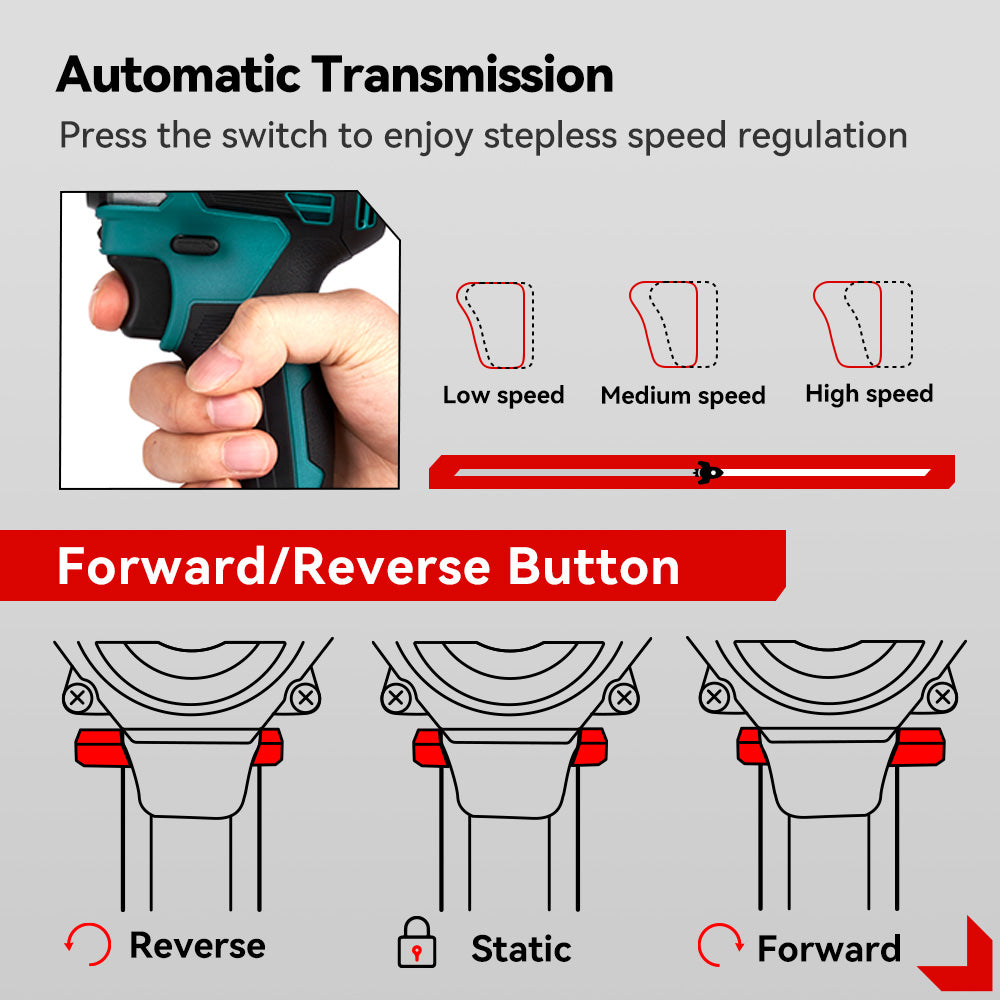 Automatic Transmission
Press the switch to enjoy stepless speed regulation

Low speed
Medium speed
High speed

Forward/Reverse Button

Reverse
Static
Forward