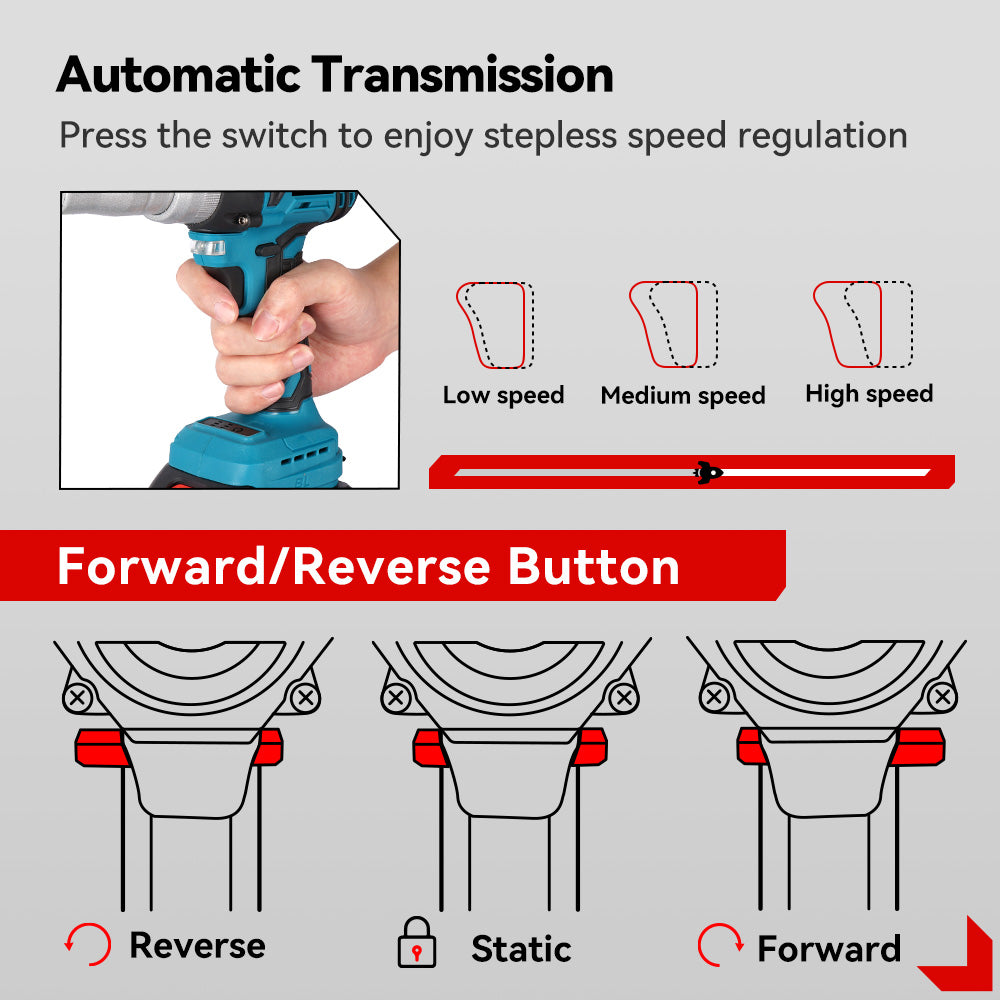 Automatic Transmission
Press the switch to enjoy stepless speed regulation

Low speed
Medium speed
High speed

Forward/Reverse Button

Reverse
Static
Forward