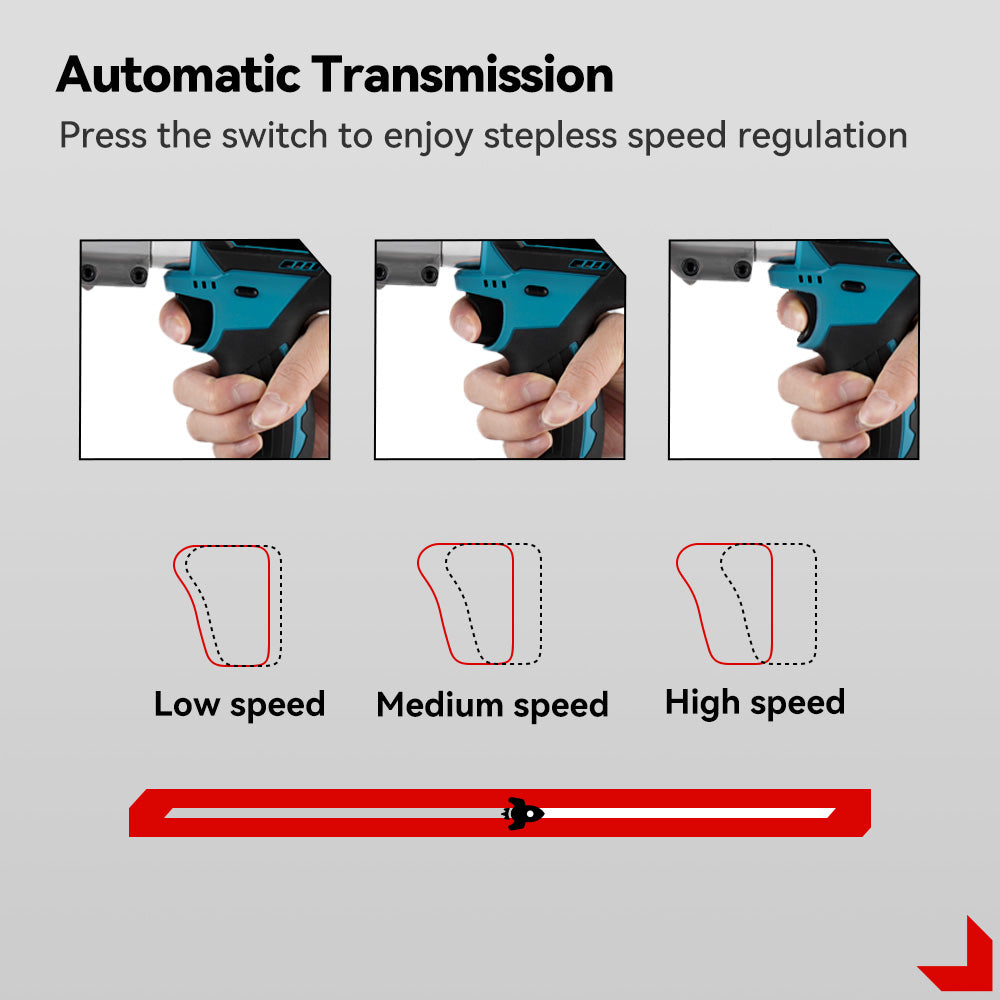 Automatic Transmission
Press the switch to enjoy stepless speed regulation

Low speed Medium speed High speed