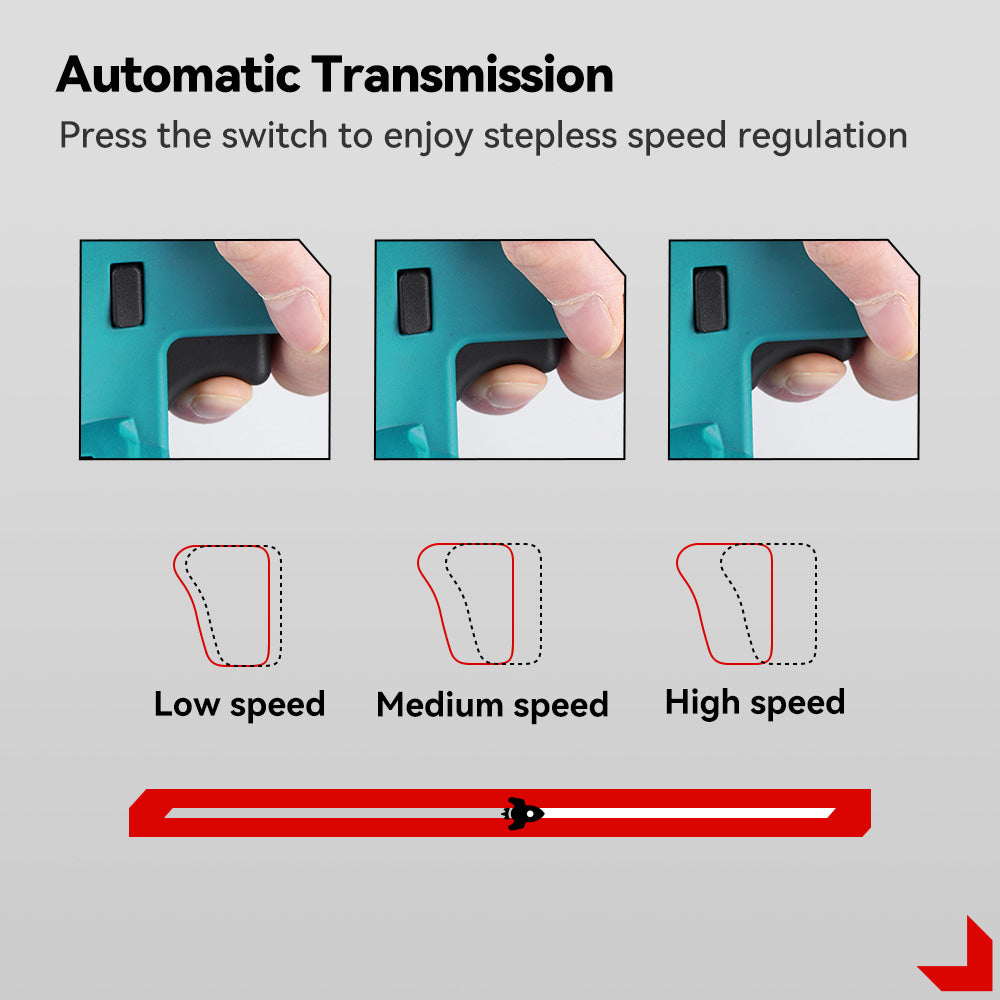 Automatic Transmission
Press the switch to enjoy stepless speed regulation

Low speed
Medium speed
High speed