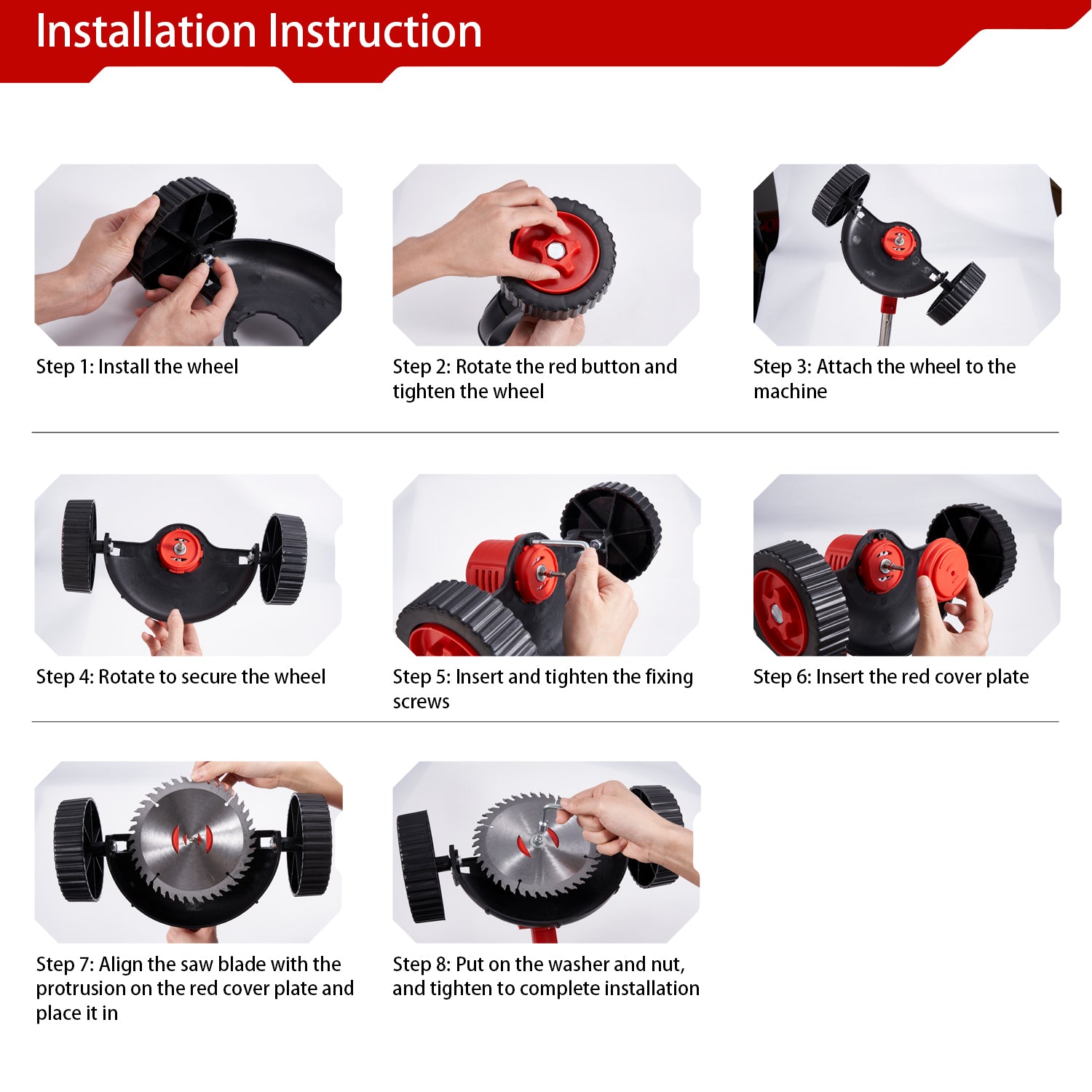 Installation Instruction

Step 1: Install the wheel

Step 2: Rotate the red button and tighten the wheel

Step 3: Attach the wheel to the machine

Step 4: Rotate to secure the wheel

Step 5: Insert and tighten the fixing screws

Step 6: Insert the red cover plate

Step 7: Align the saw blade with the protrusion on the red cover plate and place it in

Step 8: Put on the washer and nut, and tighten to complete installation