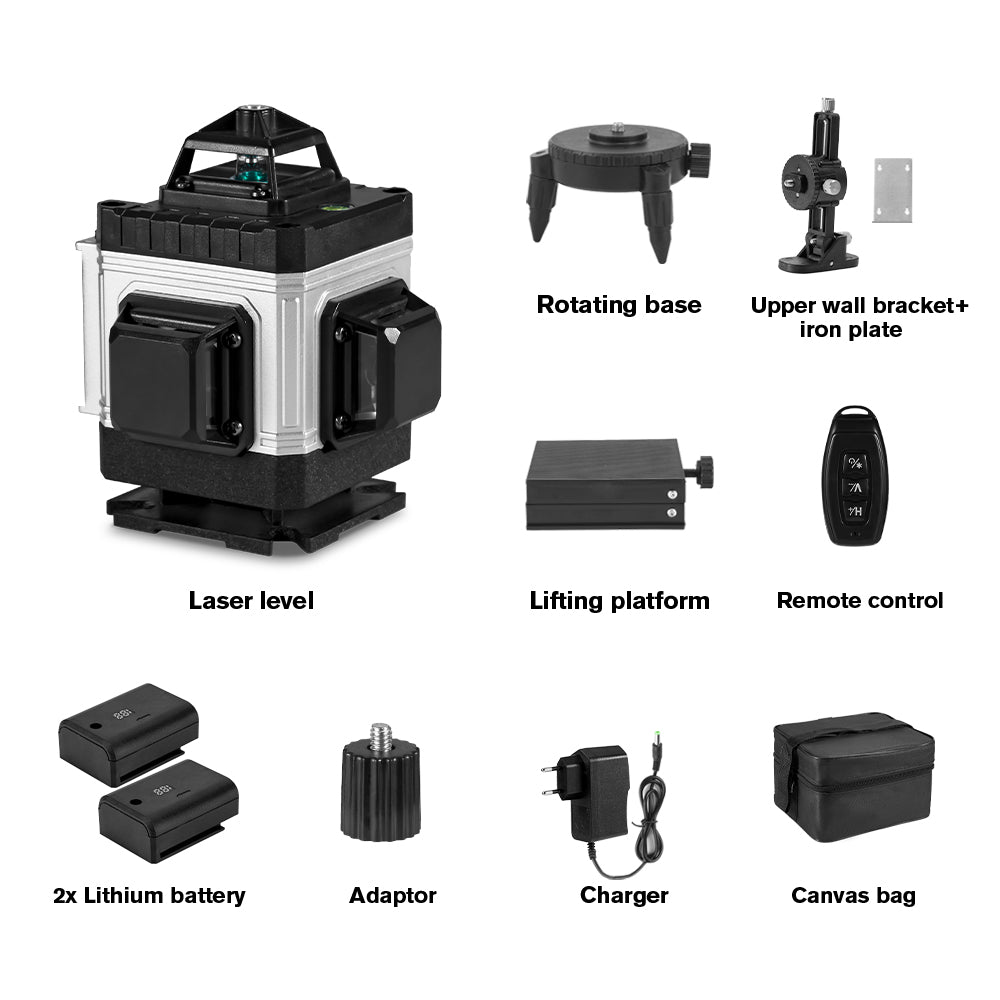 Rotating base

Upper wall bracket+ iron plate

Laser level

Lifting platform

Remote control

2x Lithium battery

Adaptor

Charger

Canvas bag