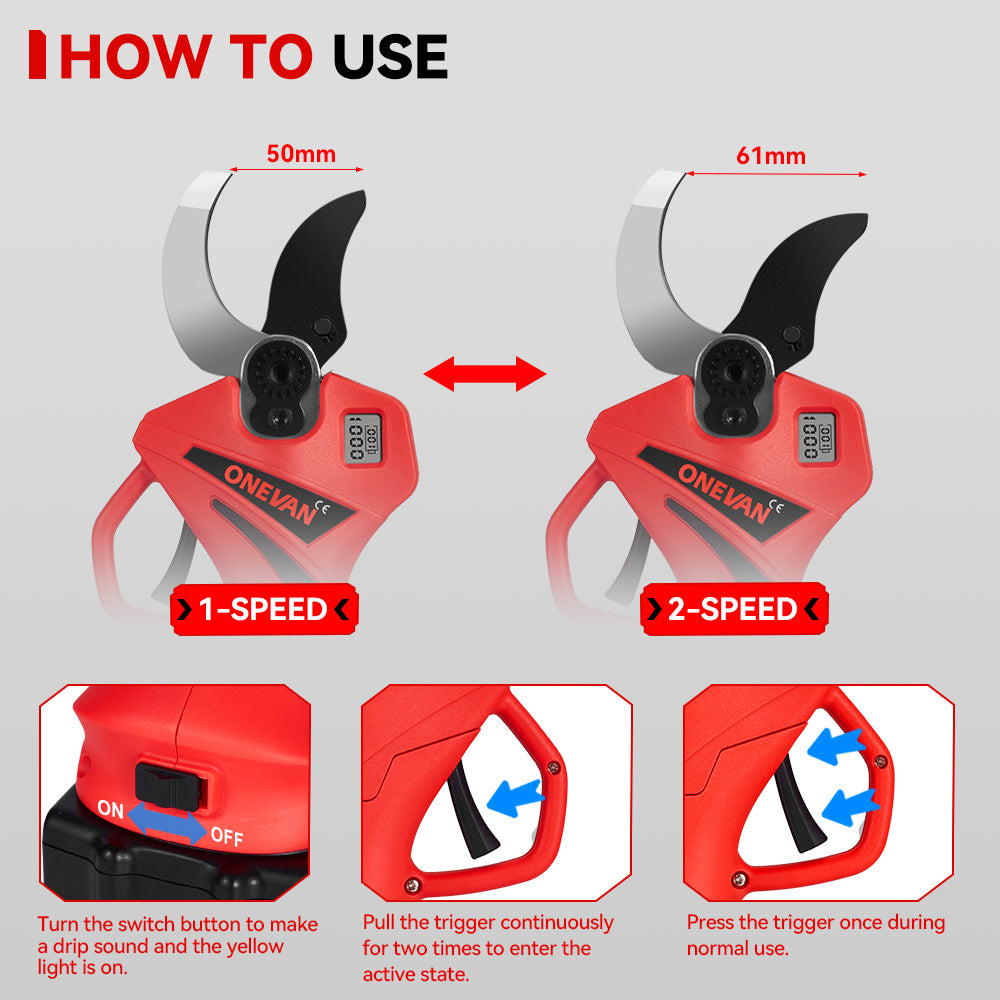 HOW TO USE

50mm

61mm

ONEVAN CE

ONEVAN CE

1-SPEED

2-SPEED

ON

OFF

Turn the switch button to make a drip sound and the yellow light is on.

Pull the trigger continuously for two times to enter the active state.

Press the trigger once during normal use.