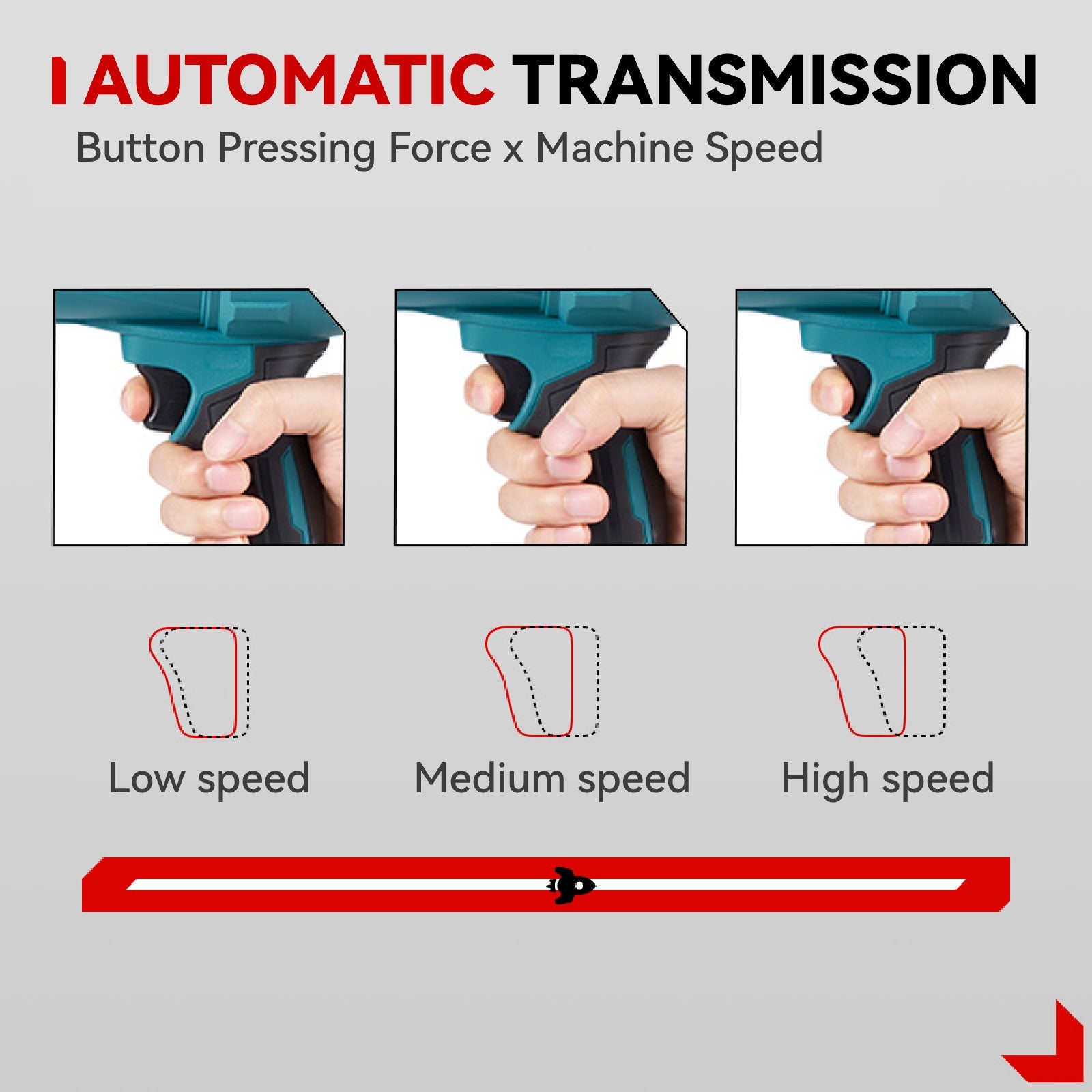 AUTOMATIC TRANSMISSION

Button Pressing Force x Machine Speed

Low speed

Medium speed

High speed