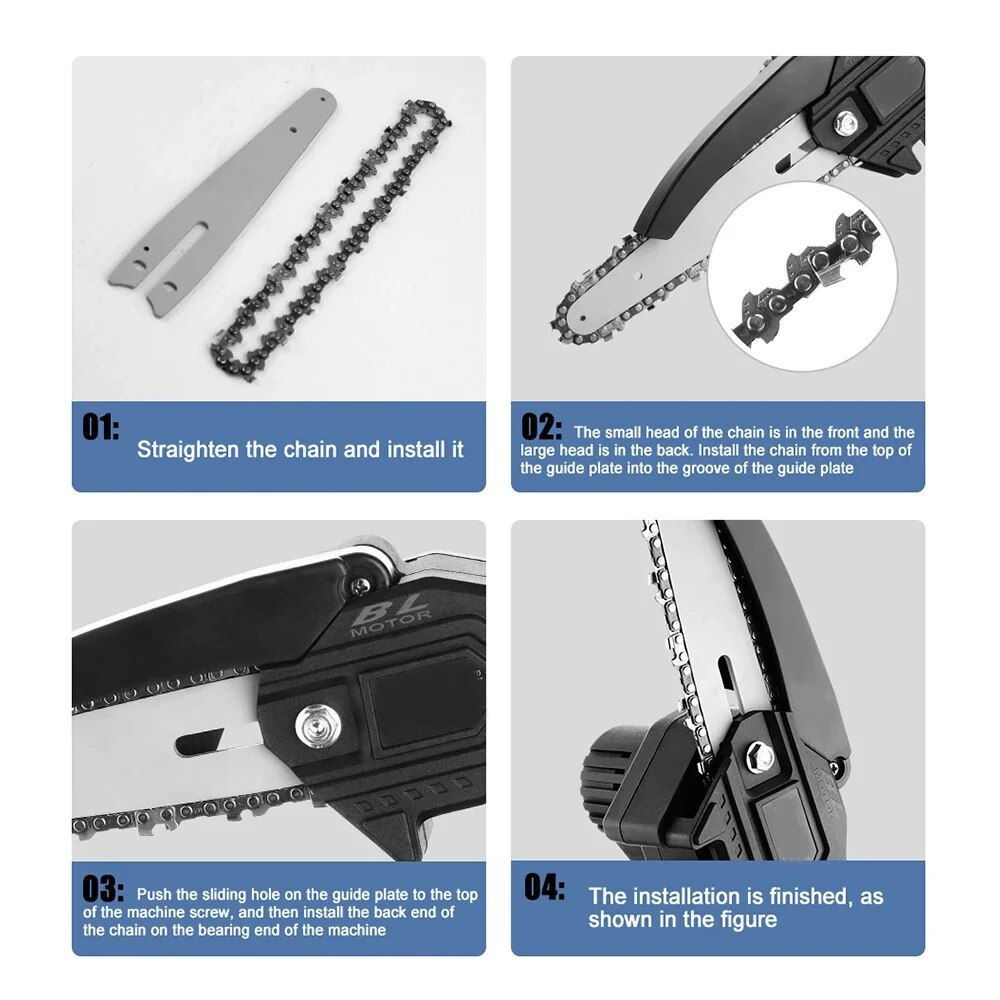 01: Straighten the chain and install it

02: The small head of the chain is in the front and the large head is in the back. Install the chain from the top of the guide plate into the groove of the guide plate

BL MOTOR

03: Push the sliding hole on the guide plate to the top of the machine screw, and then install the back end of the chain on the bearing end of the machine

04: The installation is finished, as shown in the figure