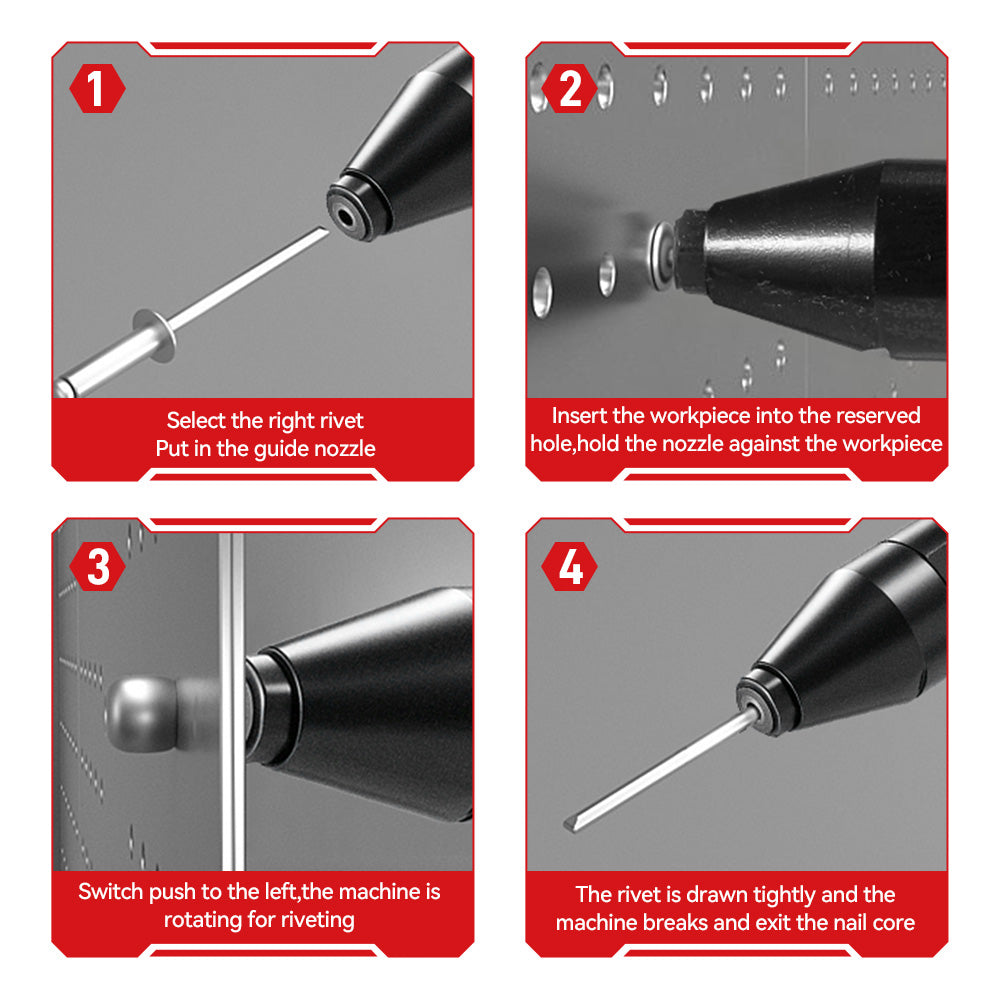 1

Select the right rivet
Put in the guide nozzle

2

Insert the workpiece into the reserved hole,hold the nozzle against the workpiece

3

Switch push to the left,the machine is rotating for riveting

4

The rivet is drawn tightly and the machine breaks and exit the nail core