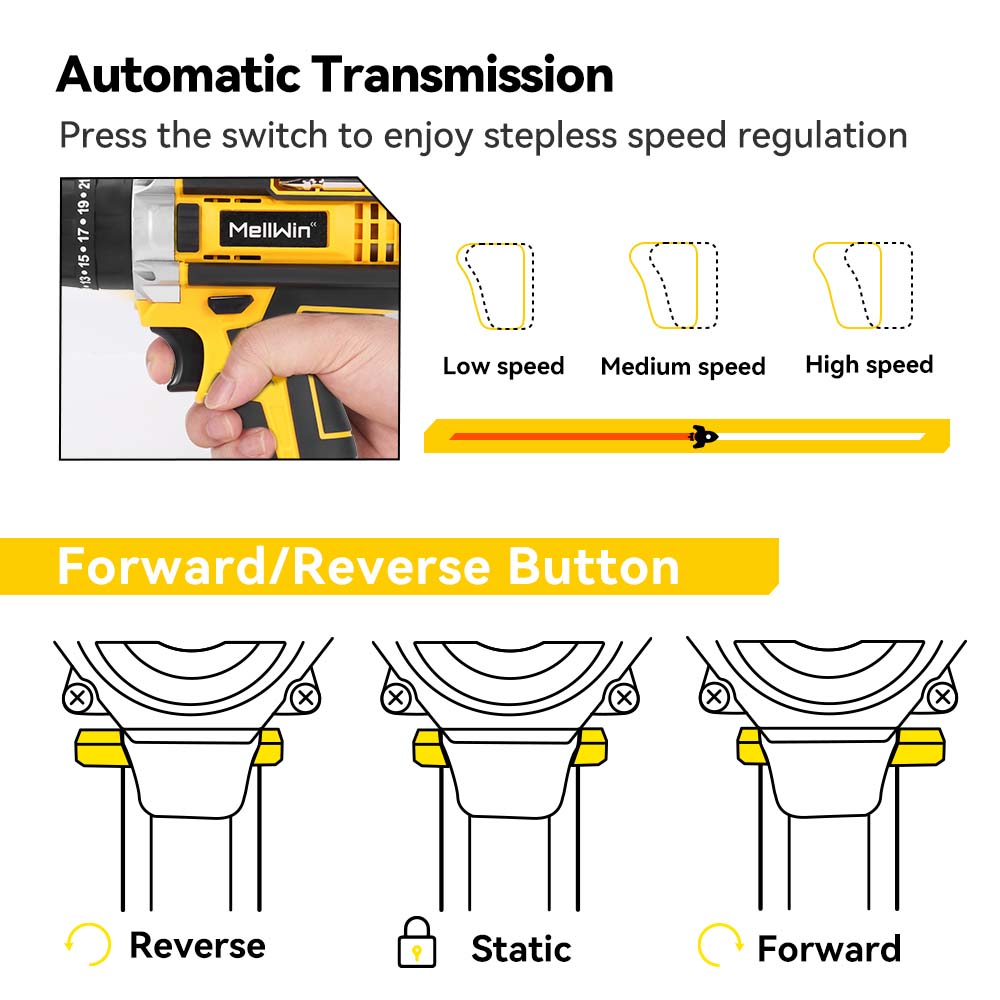 Automatic Transmission
Press the switch to enjoy stepless speed regulation

13 • 15 • 17 • 19 • 21

MellWin

Low speed
Medium speed
High speed

Forward/Reverse Button

Reverse
Static
Forward