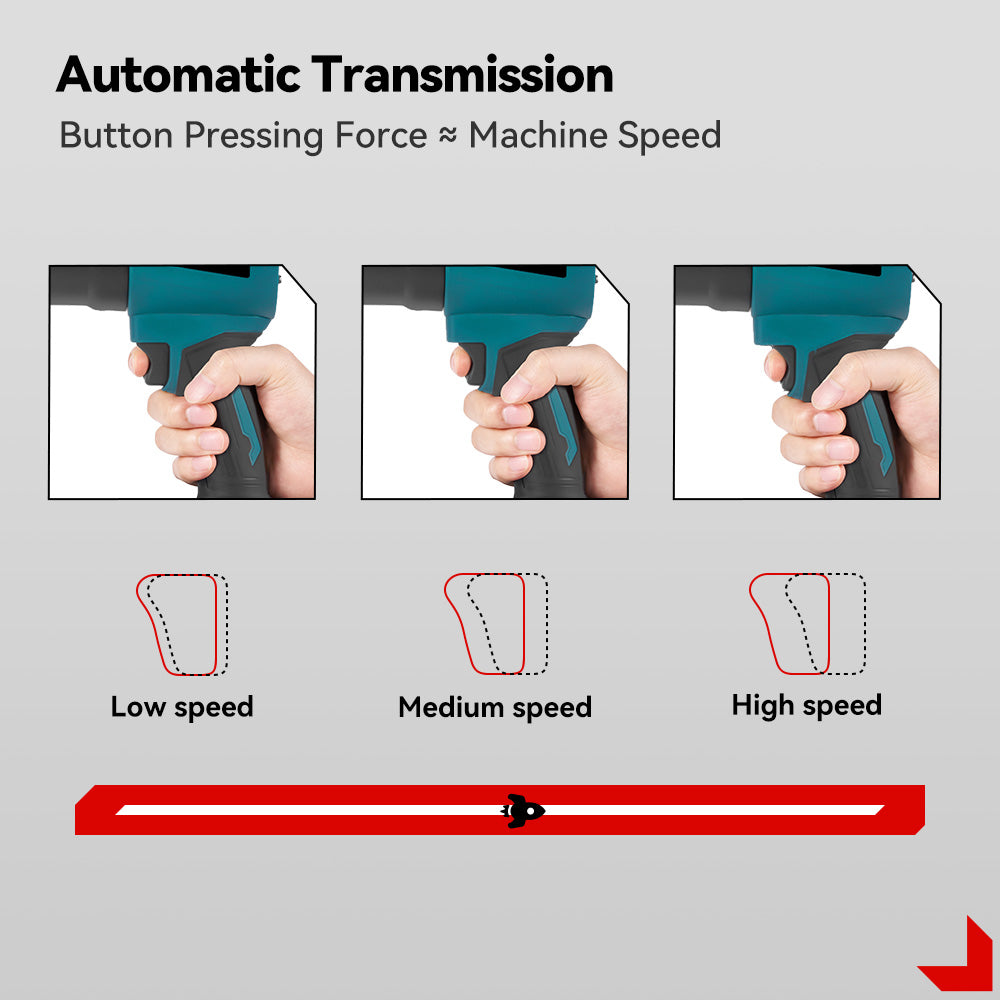 Automatic Transmission

Button Pressing Force ≈ Machine Speed

Low speed

Medium speed

High speed