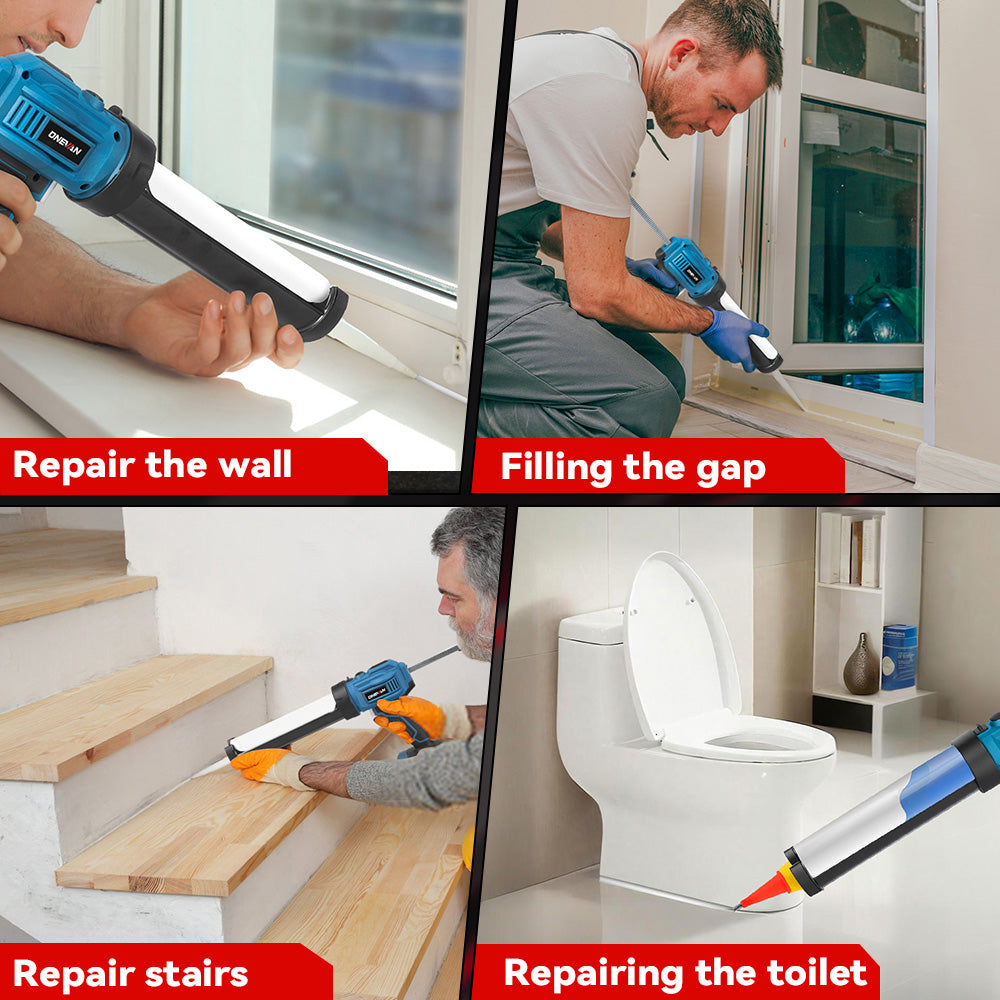 ONEVAN

Repair the wall

Filling the gap

ONEVAN

Repair stairs

Repairing the toilet