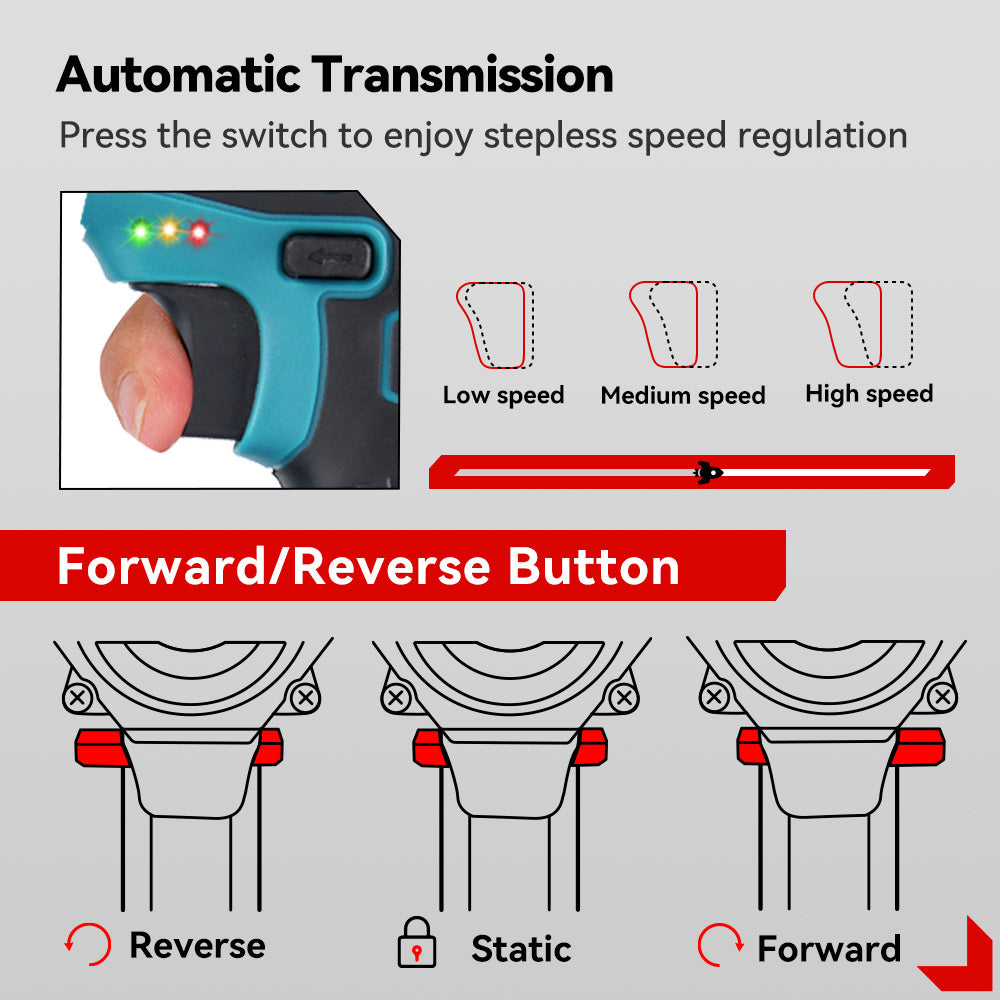 Automatic Transmission
Press the switch to enjoy stepless speed regulation

Low speed
Medium speed
High speed

Forward/Reverse Button

Reverse
Static
Forward