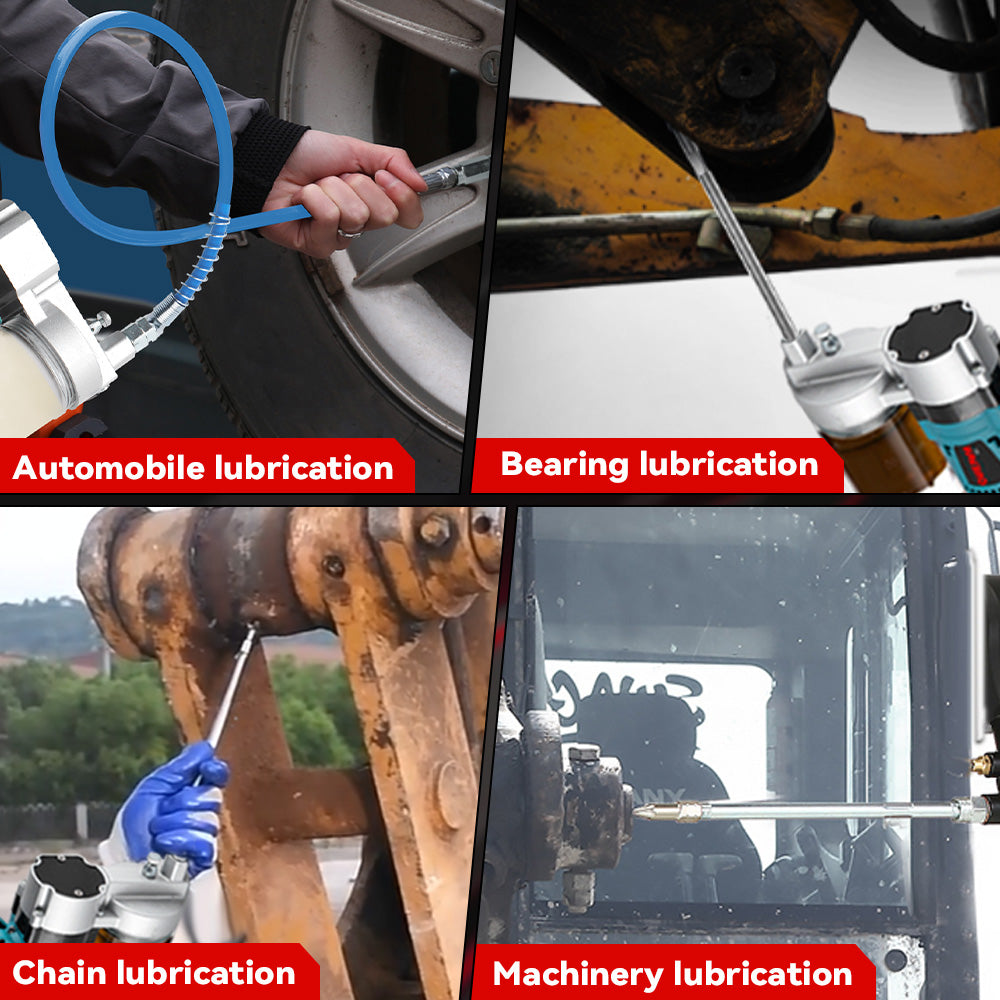 Automobile lubrication

Bearing lubrication

Chain lubrication

Machinery lubrication