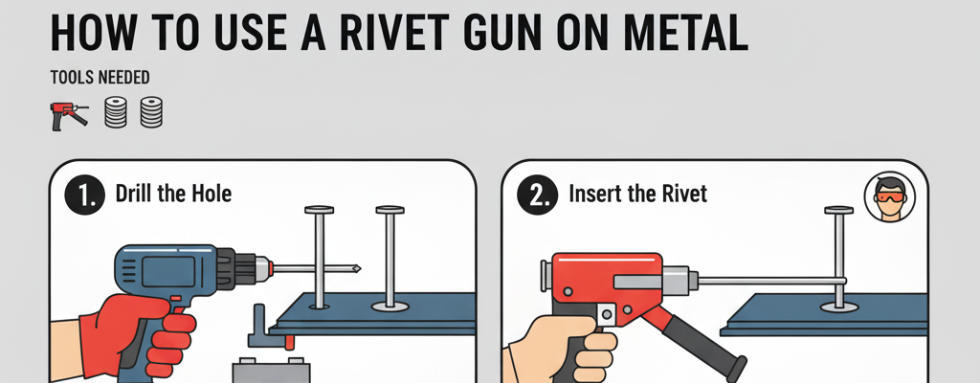 HOW TO USE A RIVET GUN ON METAL

TOOLS NEEDED

1. Drill the Hole

2. Insert the Rivet