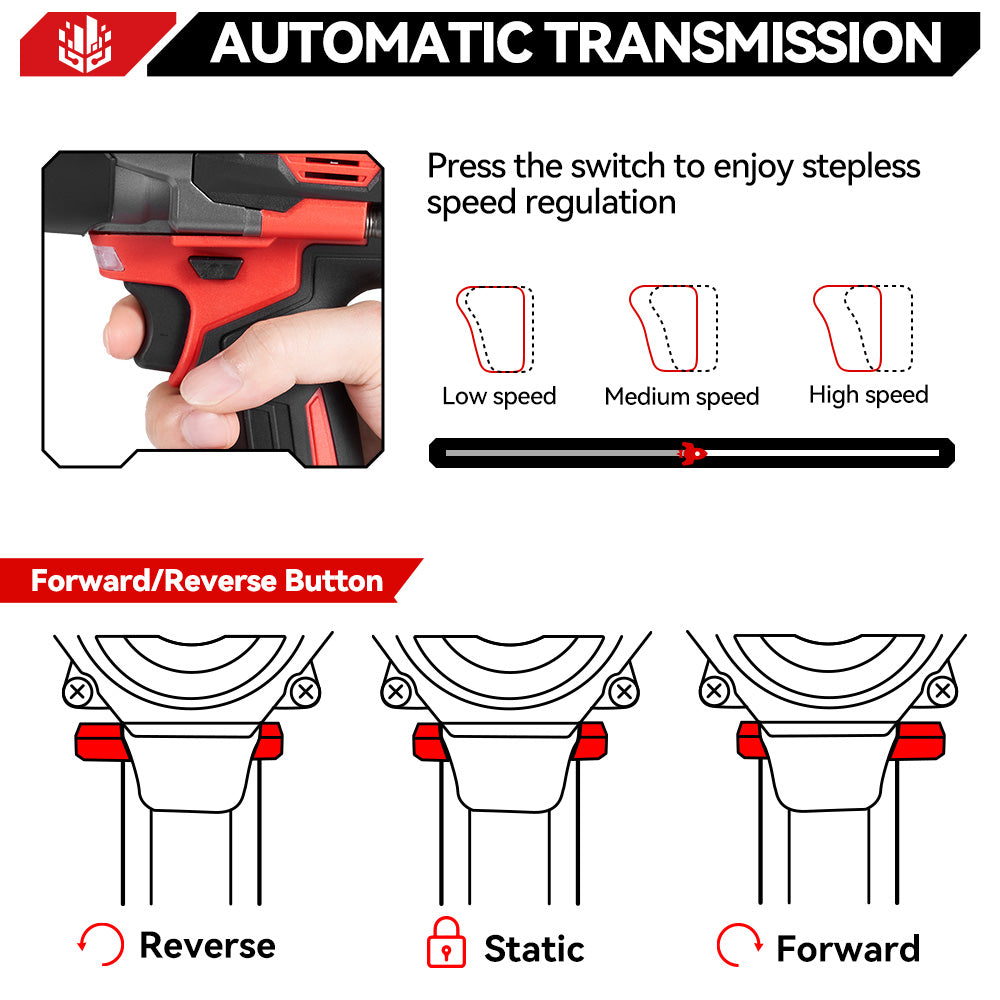 AUTOMATIC TRANSMISSION

Press the switch to enjoy stepless speed regulation

Low speed

Medium speed

High speed

Forward/Reverse Button

Reverse

Static

Forward