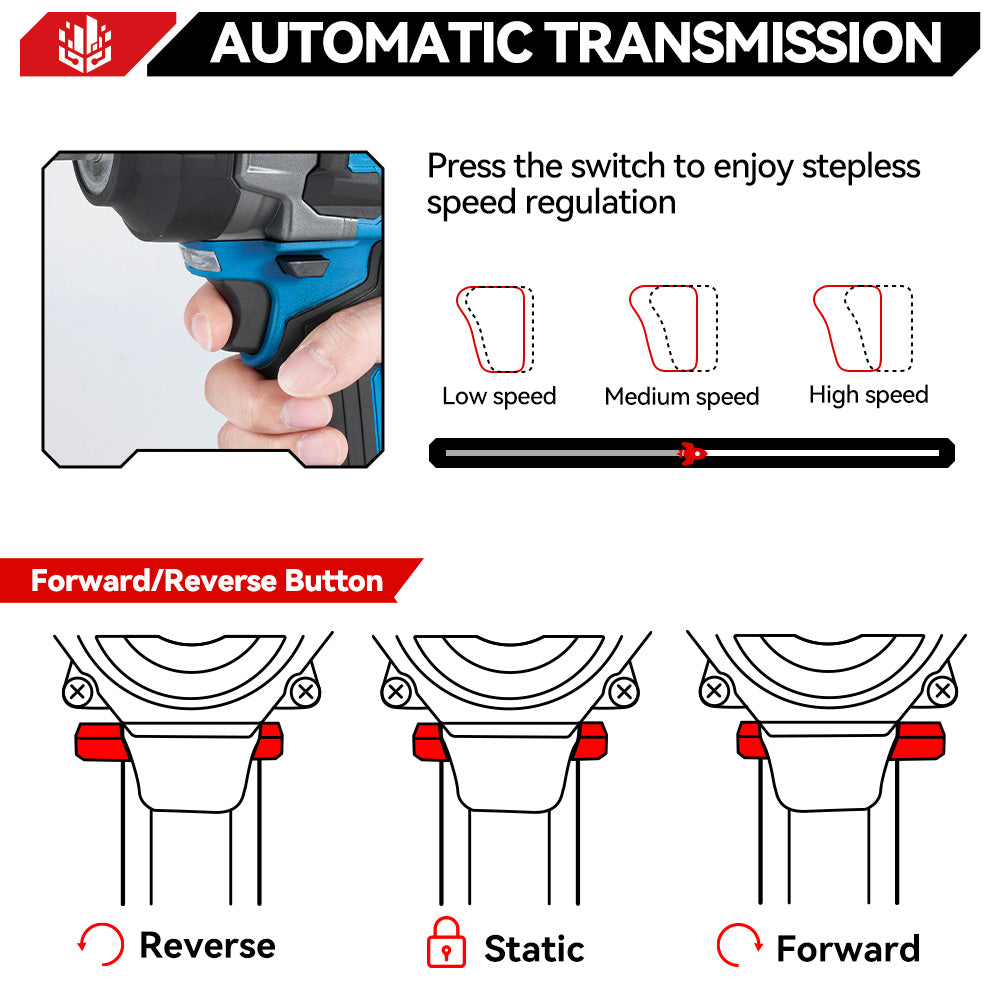 AUTOMATIC TRANSMISSION

Press the switch to enjoy stepless speed regulation

Low speed

Medium speed

High speed

Forward/Reverse Button

Reverse

Static

Forward