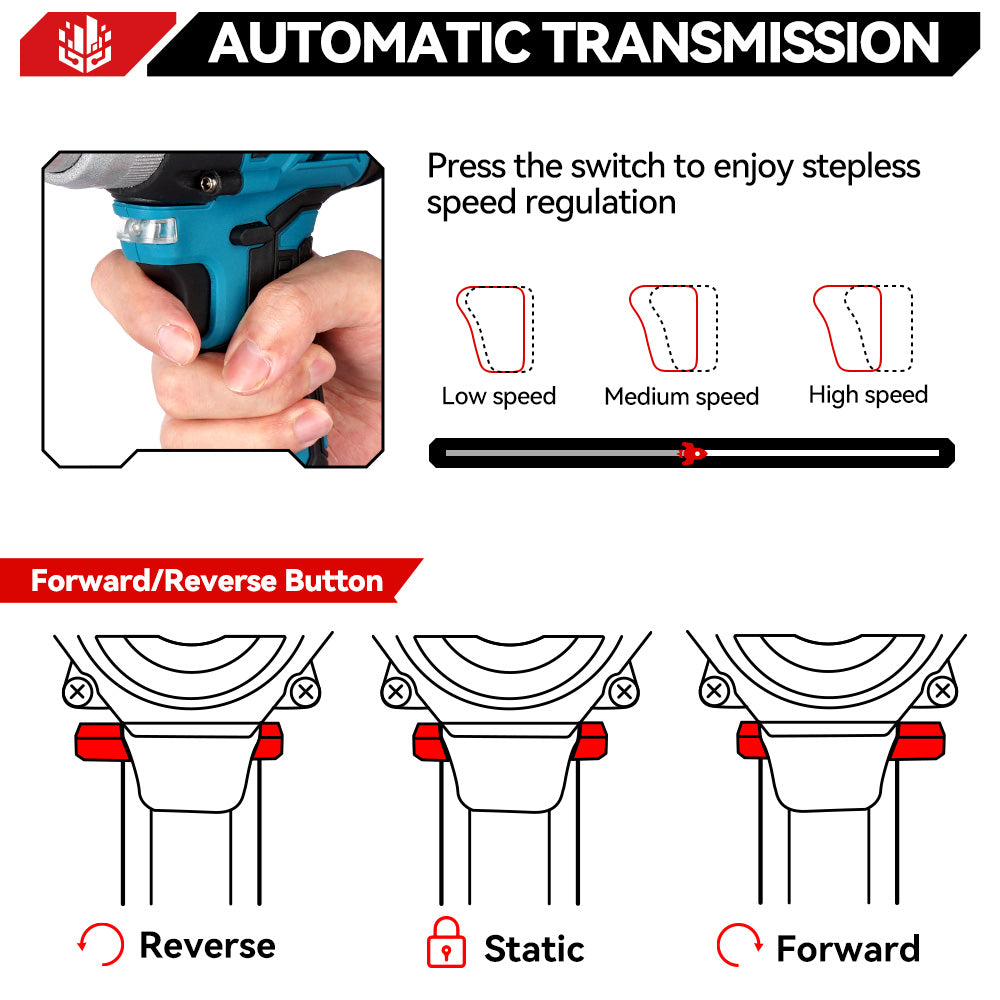 AUTOMATIC TRANSMISSION

Press the switch to enjoy stepless speed regulation

Low speed

Medium speed

High speed

Forward/Reverse Button

Reverse

Static

Forward