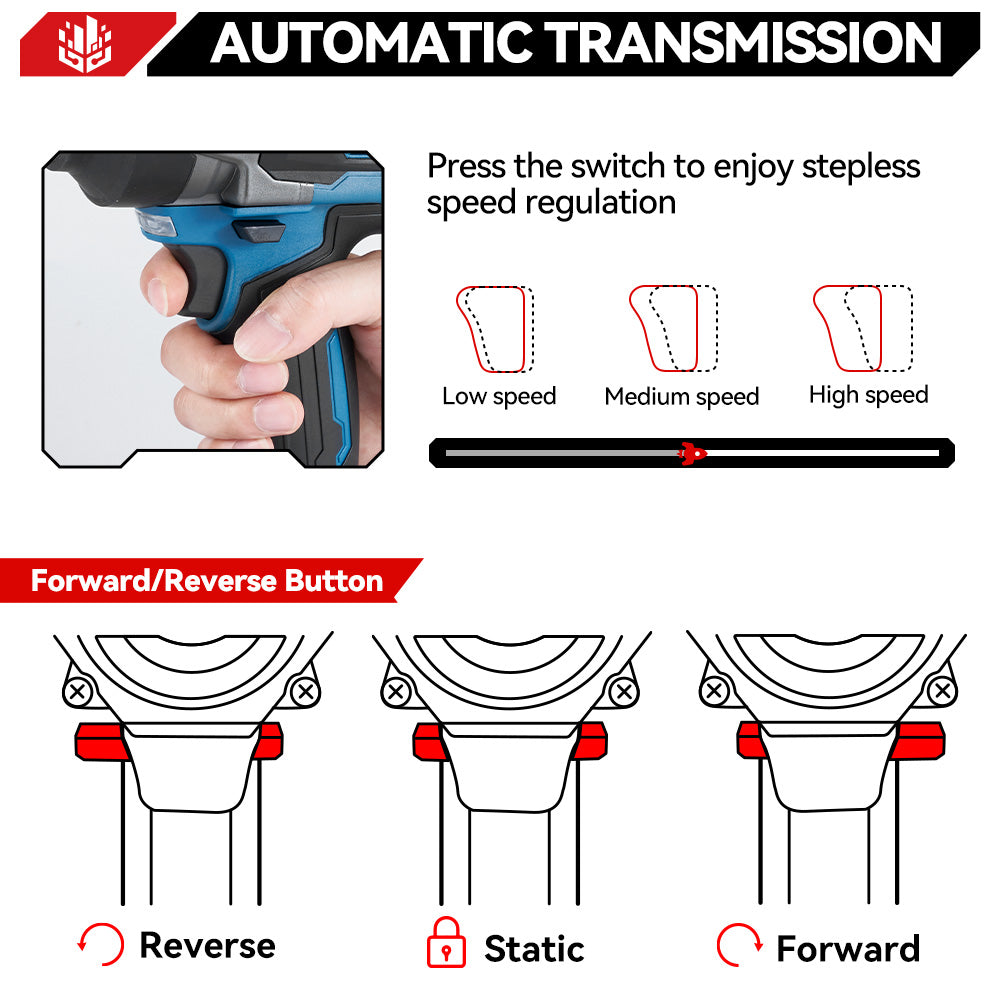 AUTOMATIC TRANSMISSION

Press the switch to enjoy stepless speed regulation

Low speed

Medium speed

High speed

Forward/Reverse Button

Reverse

Static

Forward