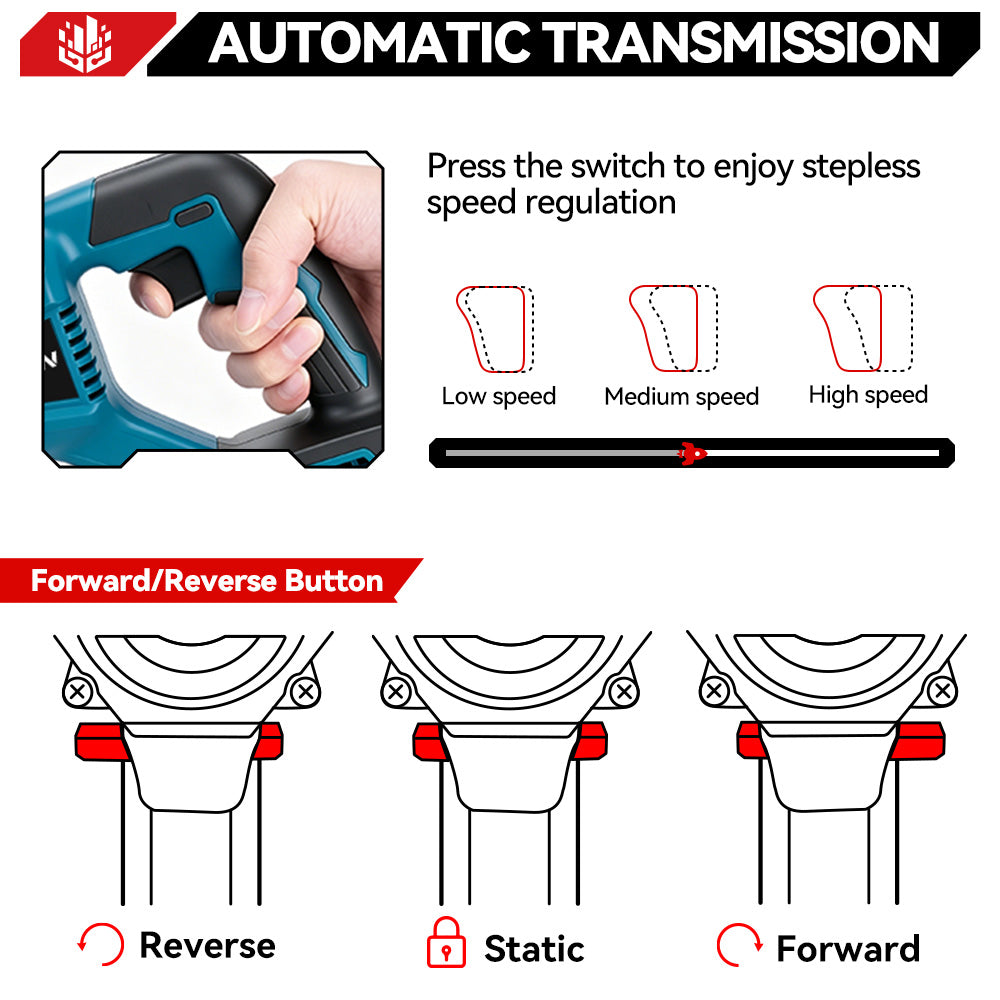 AUTOMATIC TRANSMISSION

Press the switch to enjoy stepless speed regulation

Low speed

Medium speed

High speed

Forward/Reverse Button

Reverse

Static

Forward