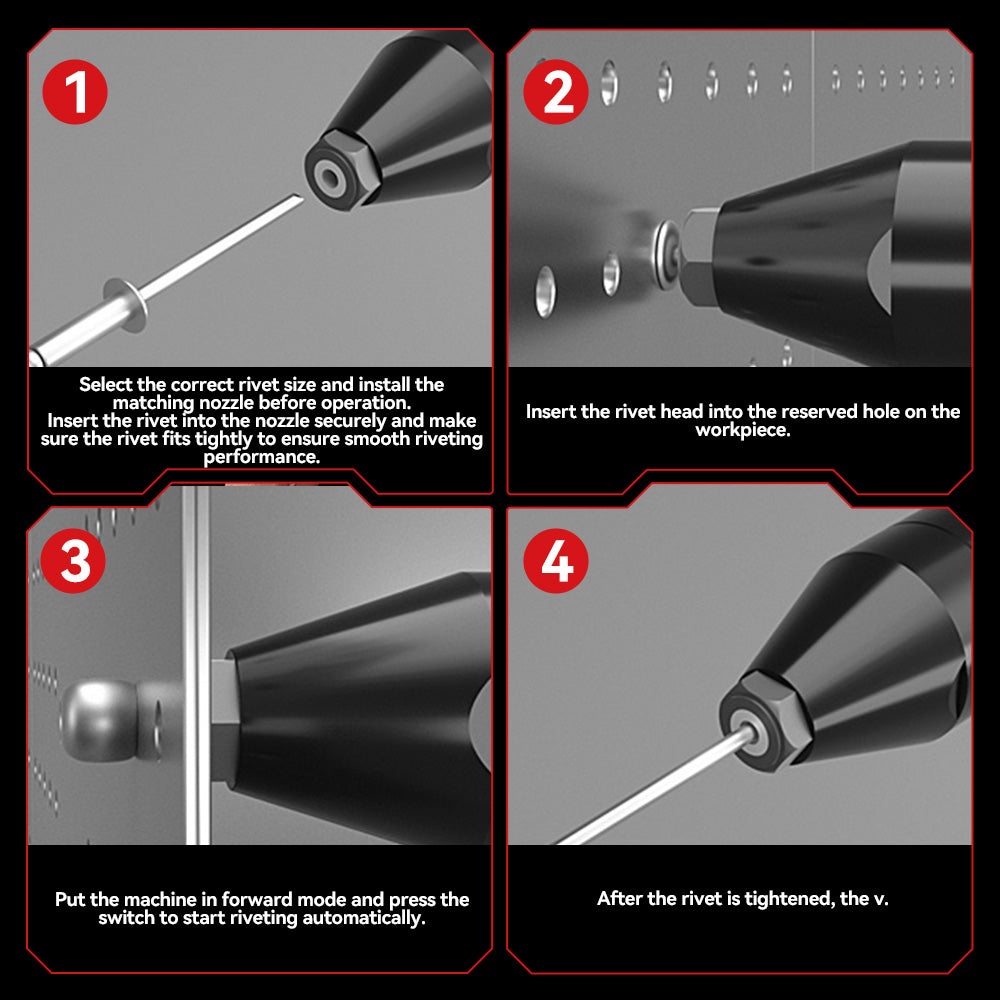 1

Select the correct rivet size and install the matching nozzle before operation.
Insert the rivet into the nozzle securely and make sure the rivet fits tightly to ensure smooth riveting performance.

2

Insert the rivet head into the reserved hole on the workpiece.

3

Put the machine in forward mode and press the switch to start riveting automatically.

4

After the rivet is tightened, the v.