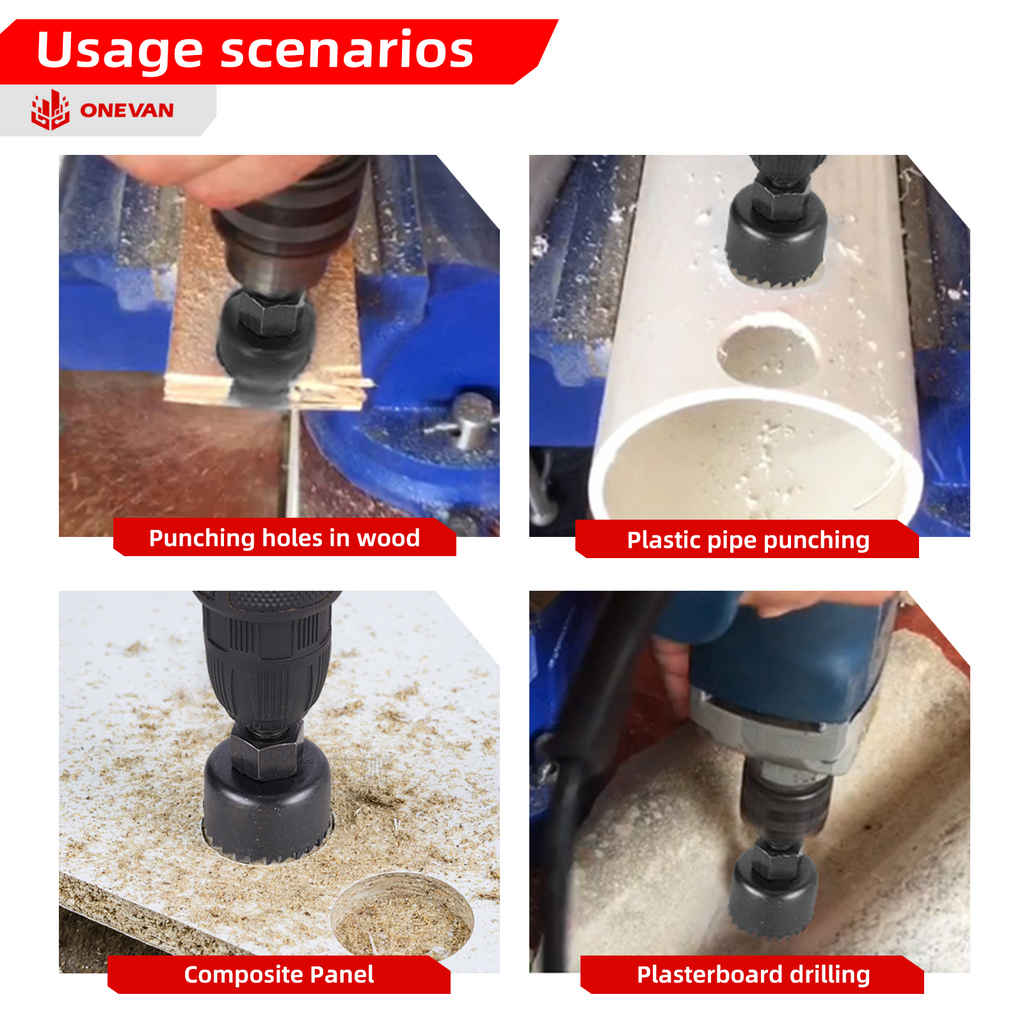 Usage scenarios

ONEVAN

Punching holes in wood

Plastic pipe punching

Composite Panel

Plasterboard drilling