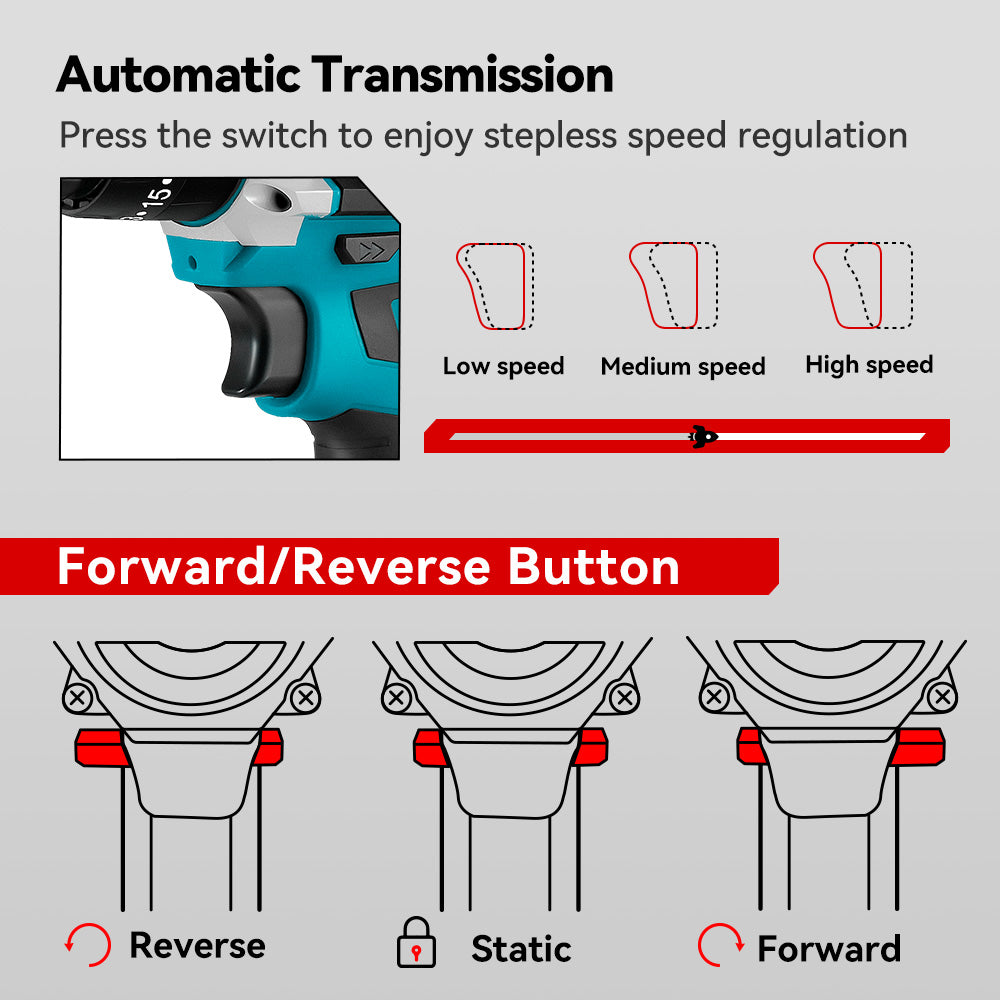 Automatic Transmission

Press the switch to enjoy stepless speed regulation

15

Low speed

Medium speed

High speed

Forward/Reverse Button

Reverse

Static

Forward