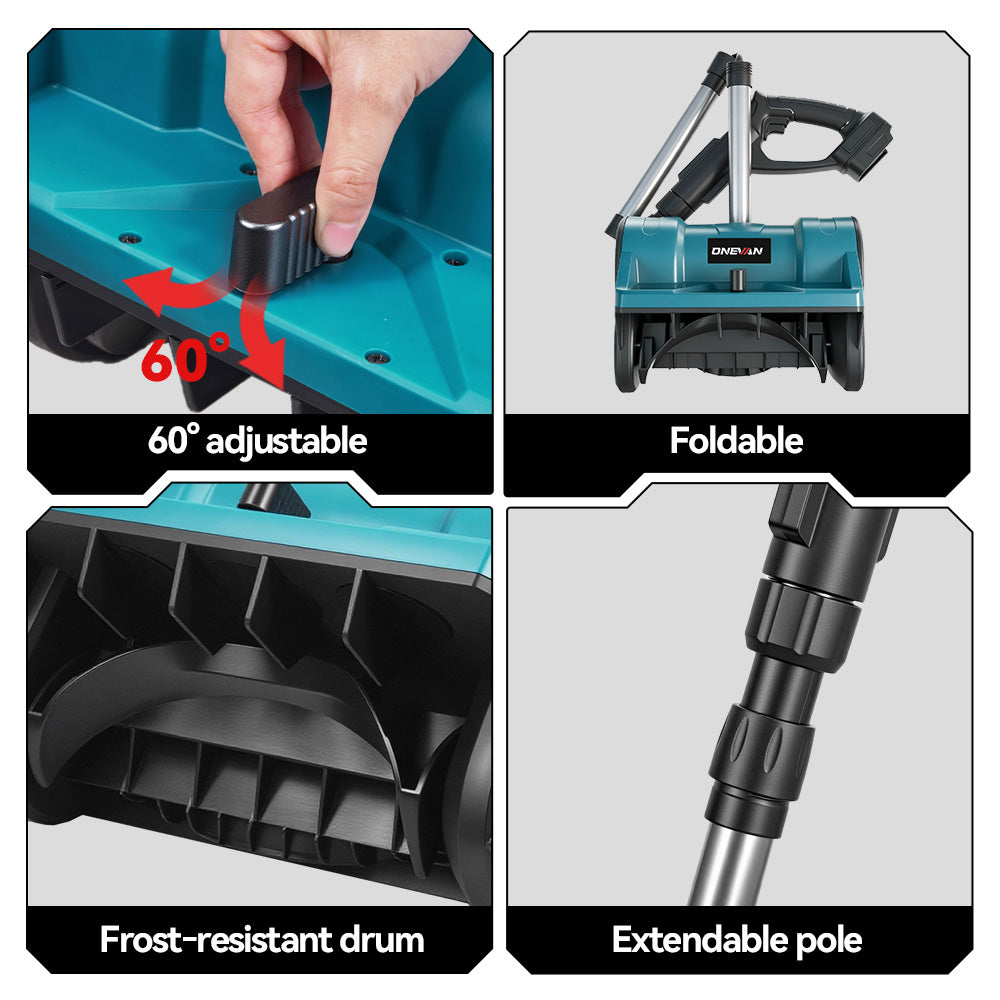 60°

60° adjustable

ONEVAN

Foldable

Frost-resistant drum

Extendable pole