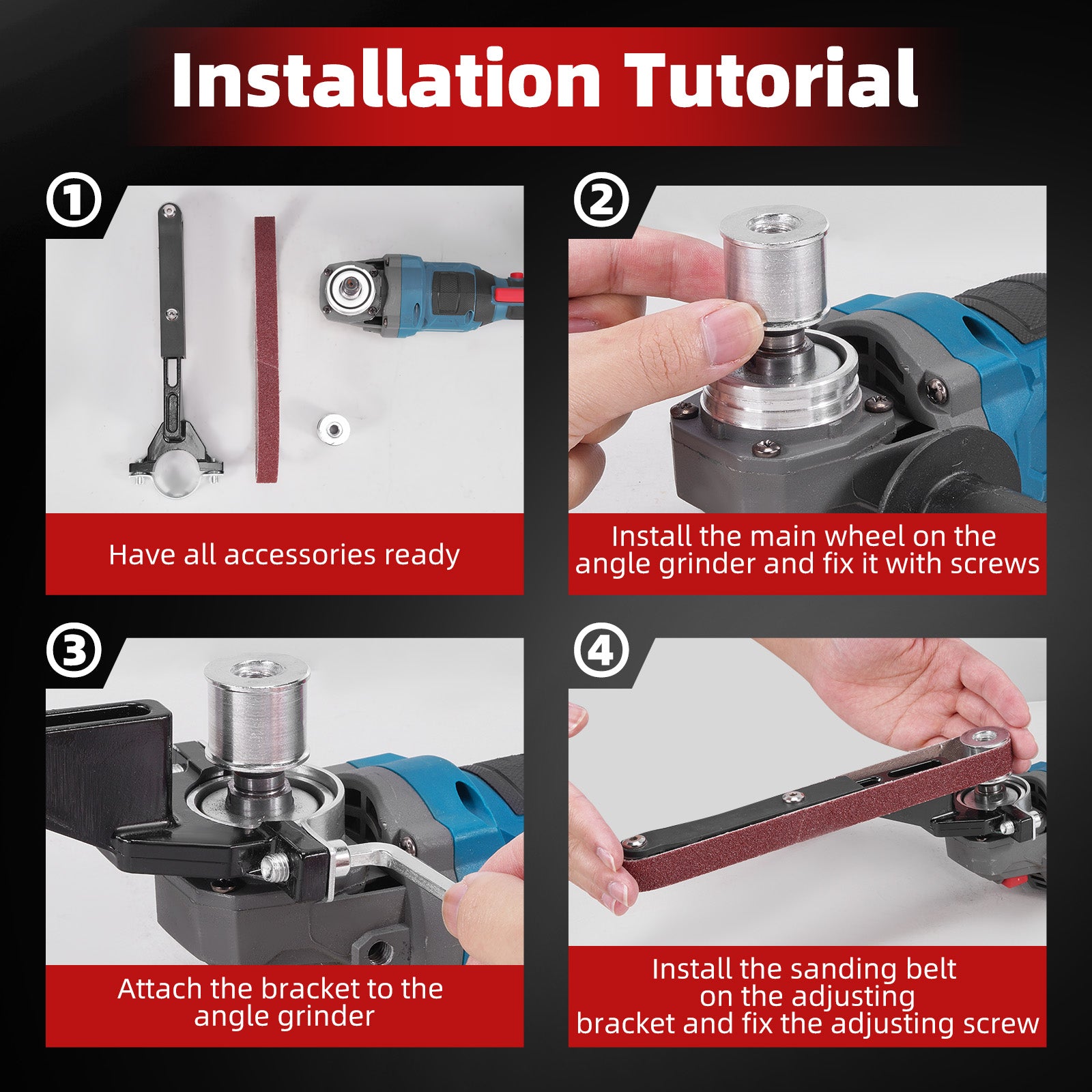 Installation Tutorial

①

Have all accessories ready

②

Install the main wheel on the angle grinder and fix it with screws

③

Attach the bracket to the angle grinder

④

Install the sanding belt on the adjusting bracket and fix the adjusting screw