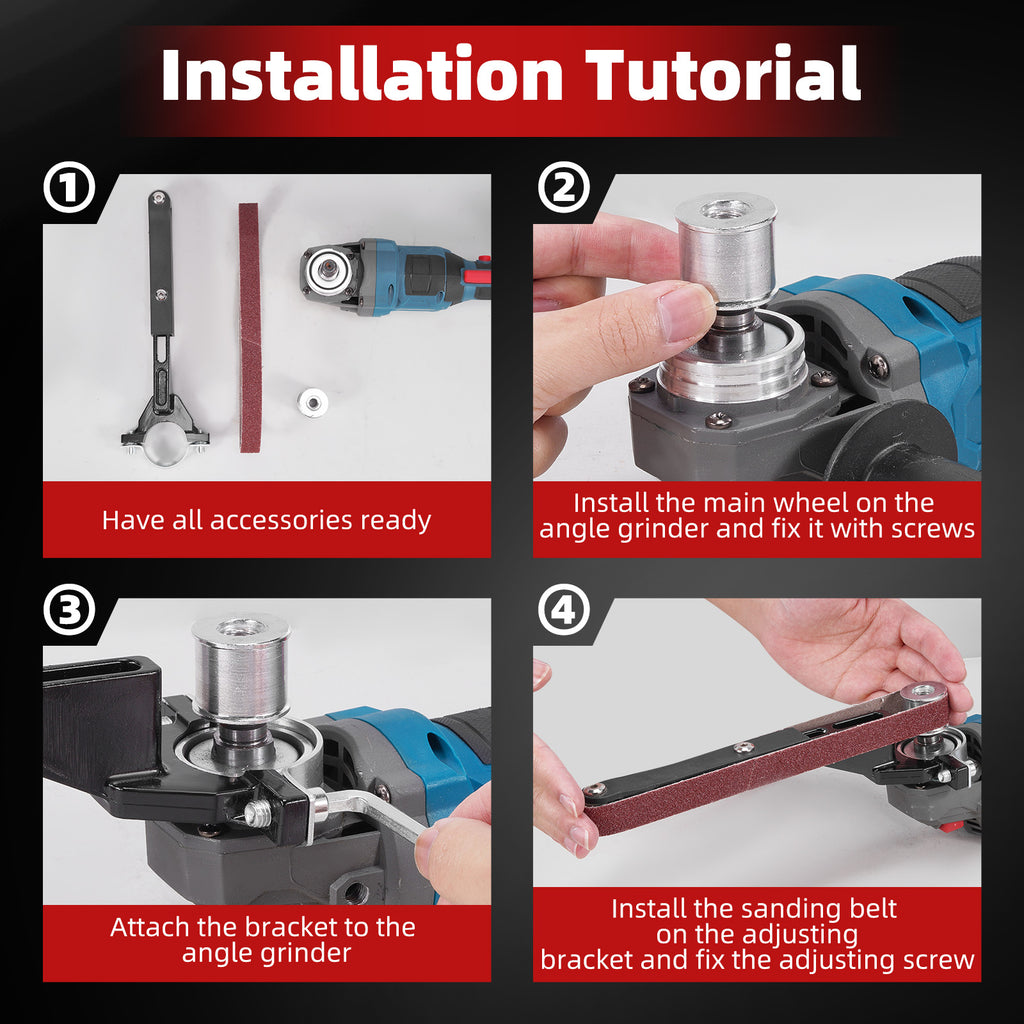 Installation Tutorial

①

Have all accessories ready

②

Install the main wheel on the angle grinder and fix it with screws

③

Attach the bracket to the angle grinder

④

Install the sanding belt on the adjusting bracket and fix the adjusting screw